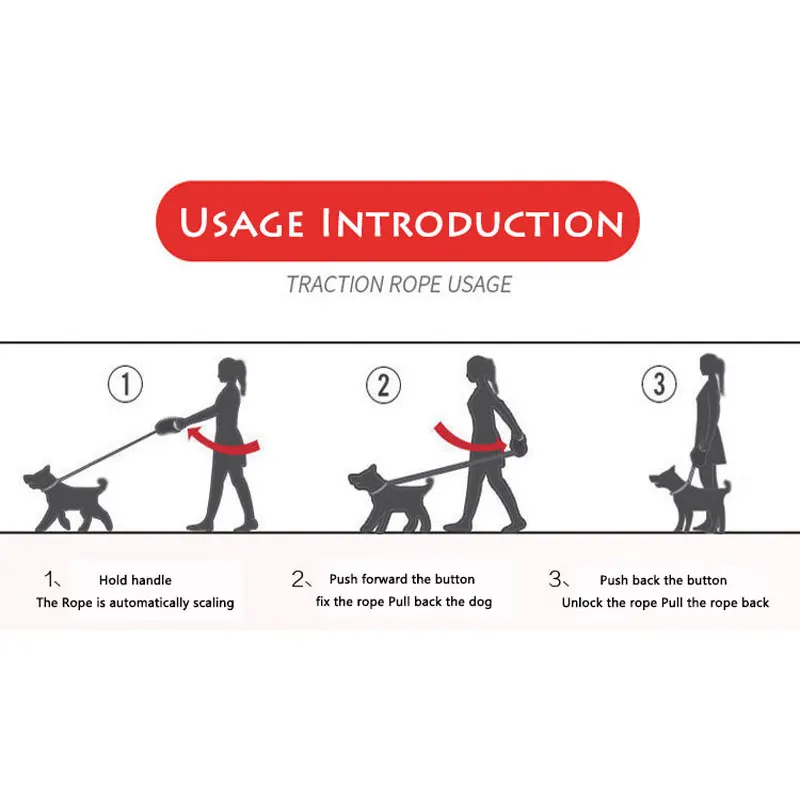 USAGE INTRODUCTION

TRACTION ROPE USAGE

①

②

③

1、 Hold handle
The Rope is automatically scaling

2、 Push forward the button
fix the rope Pull back the dog

3、 Push back the button
Unlock the rope Pull the rope back