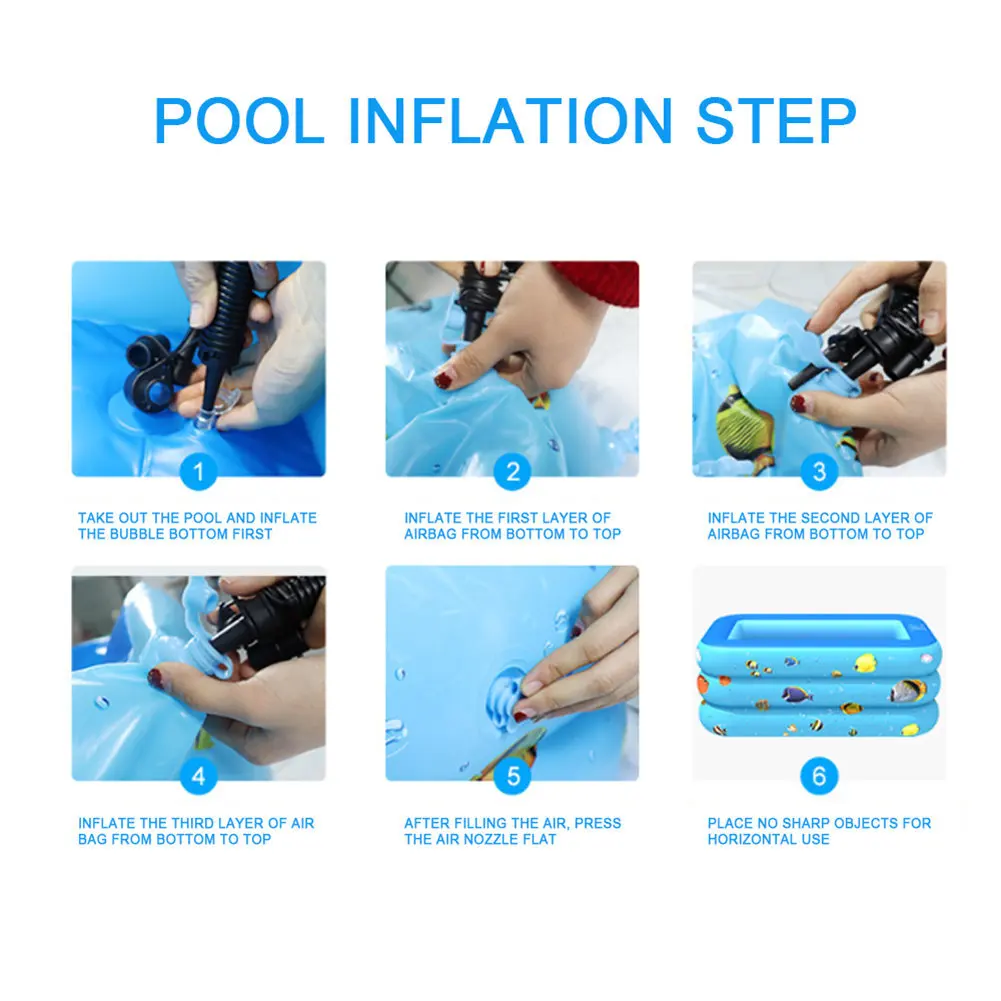 POOL INFLATION STEP

1

TAKE OUT THE POOL AND INFLATE THE BUBBLE BOTTOM FIRST

2

INFLATE THE FIRST LAYER OF AIRBAG FROM BOTTOM TO TOP

3

INFLATE THE SECOND LAYER OF AIRBAG FROM BOTTOM TO TOP

4

INFLATE THE THIRD LAYER OF AIR BAG FROM BOTTOM TO TOP

5

AFTER FILLING THE AIR, PRESS THE AIR NOZZLE FLAT

6

PLACE NO SHARP OBJECTS FOR HORIZONTAL USE