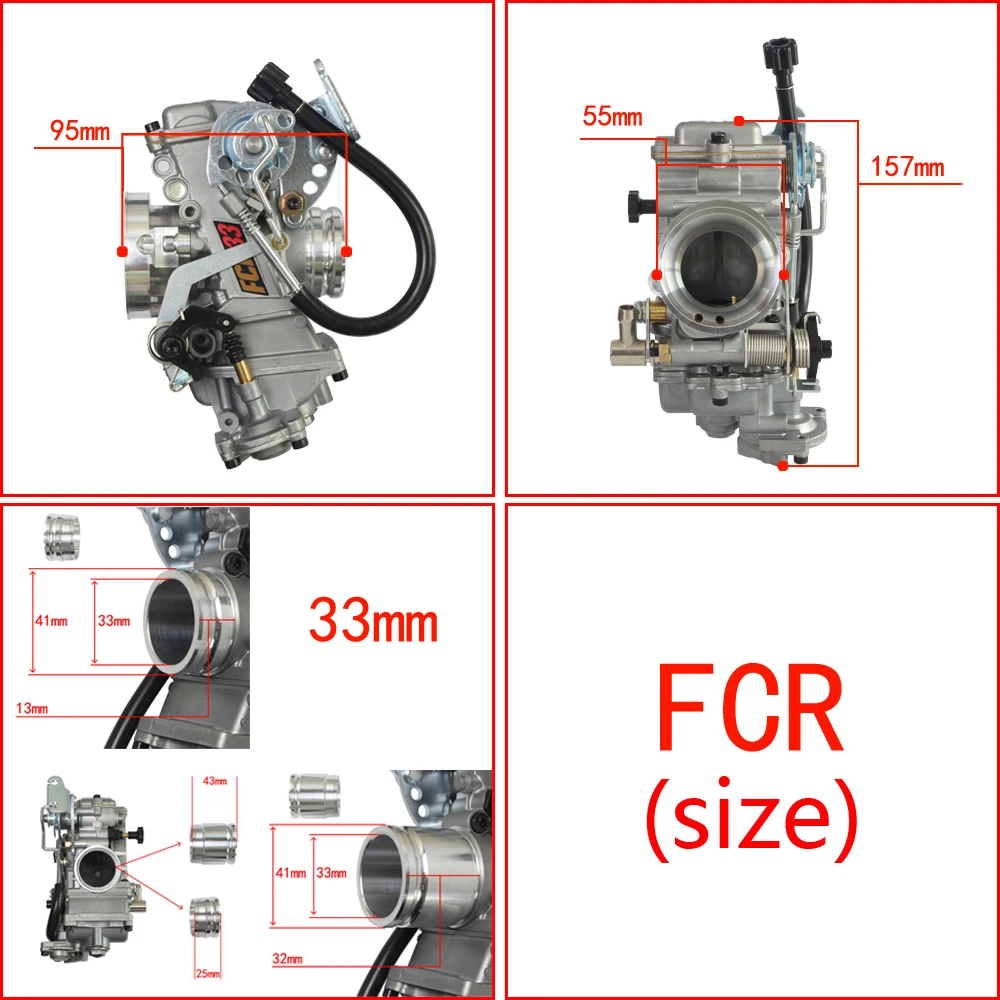 95mm

FCR 33

55mm

157mm

41mm

33mm

13mm

33mm

43mm

25mm

41mm

33mm

32mm

FCR
(size)