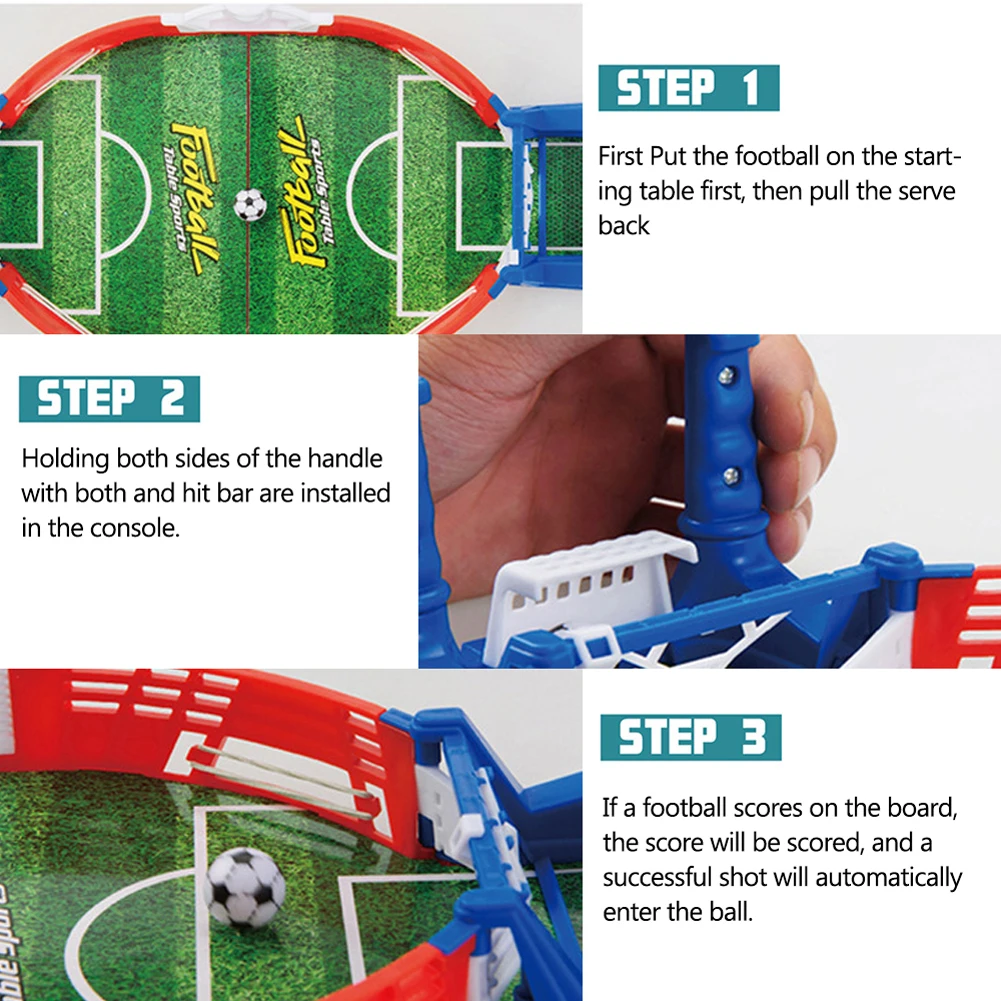 Football
Table Sports

Football
Table Sports

STEP 1

First Put the football on the starting table first, then pull the serve back

STEP 2

Holding both sides of the handle with both and hit bar are installed in the console.

STEP 3

If a football scores on the board, the score will be scored, and a successful shot will automatically enter the ball.