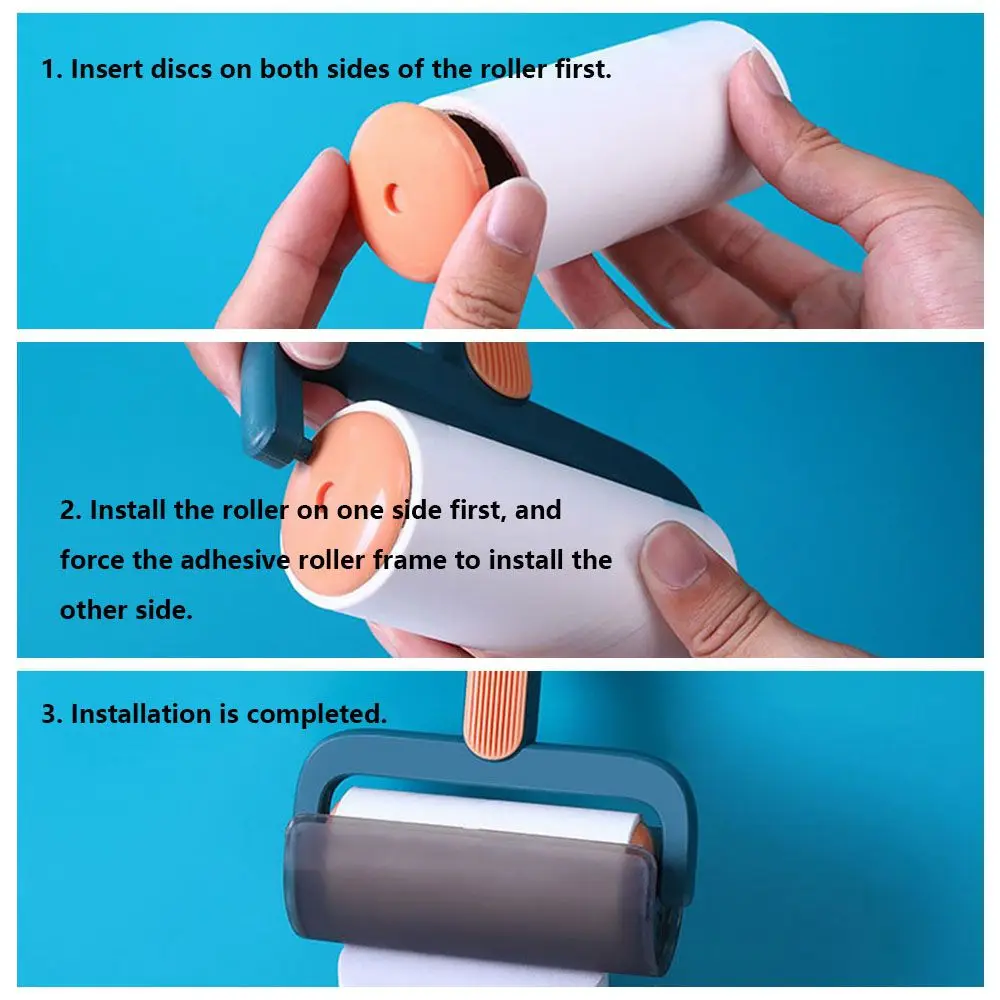 1. Insert discs on both sides of the roller first.

2. Install the roller on one side first, and force the adhesive roller frame to install the other side.

3. Installation is completed.