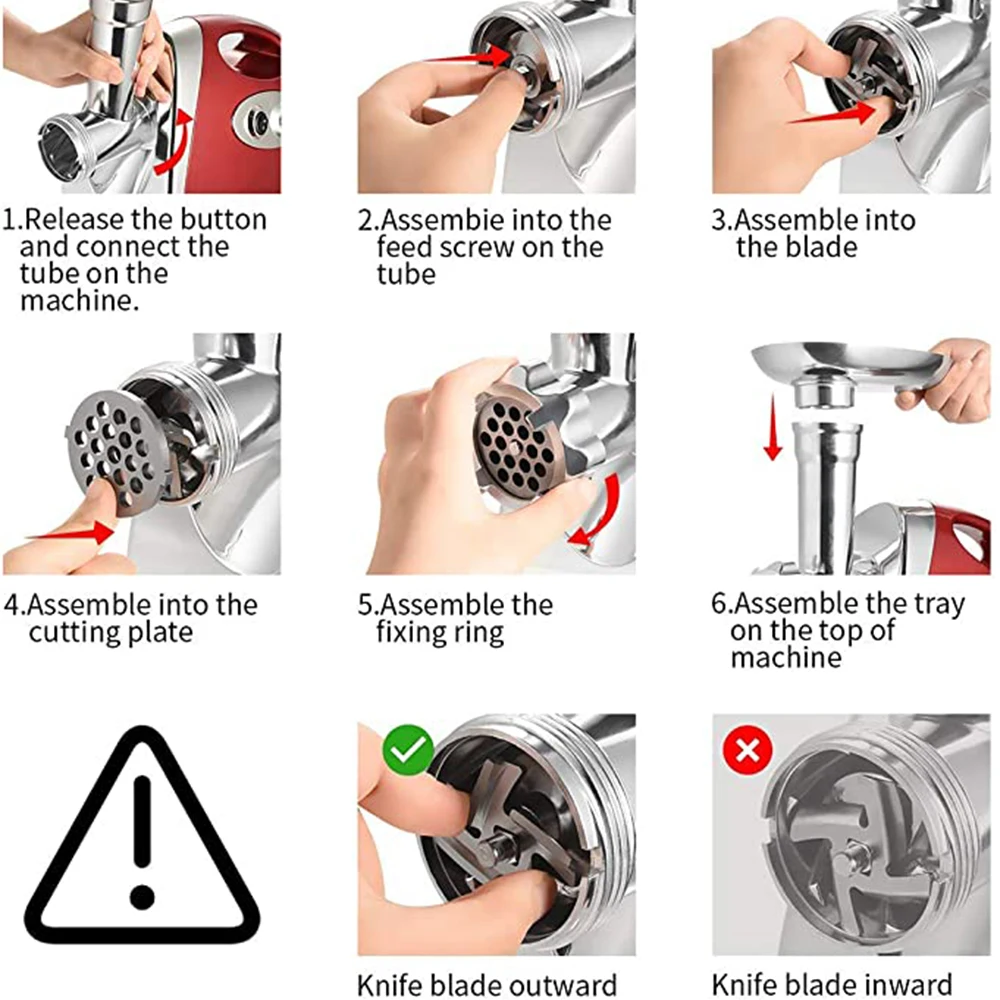 1.Release the button and connect the tube on the machine.

2.Assembie into the feed screw on the tube

3.Assemble into the blade

4.Assemble into the cutting plate

5.Assemble the fixing ring

6.Assemble the tray on the top of machine

Knife blade outward

Knife blade inward