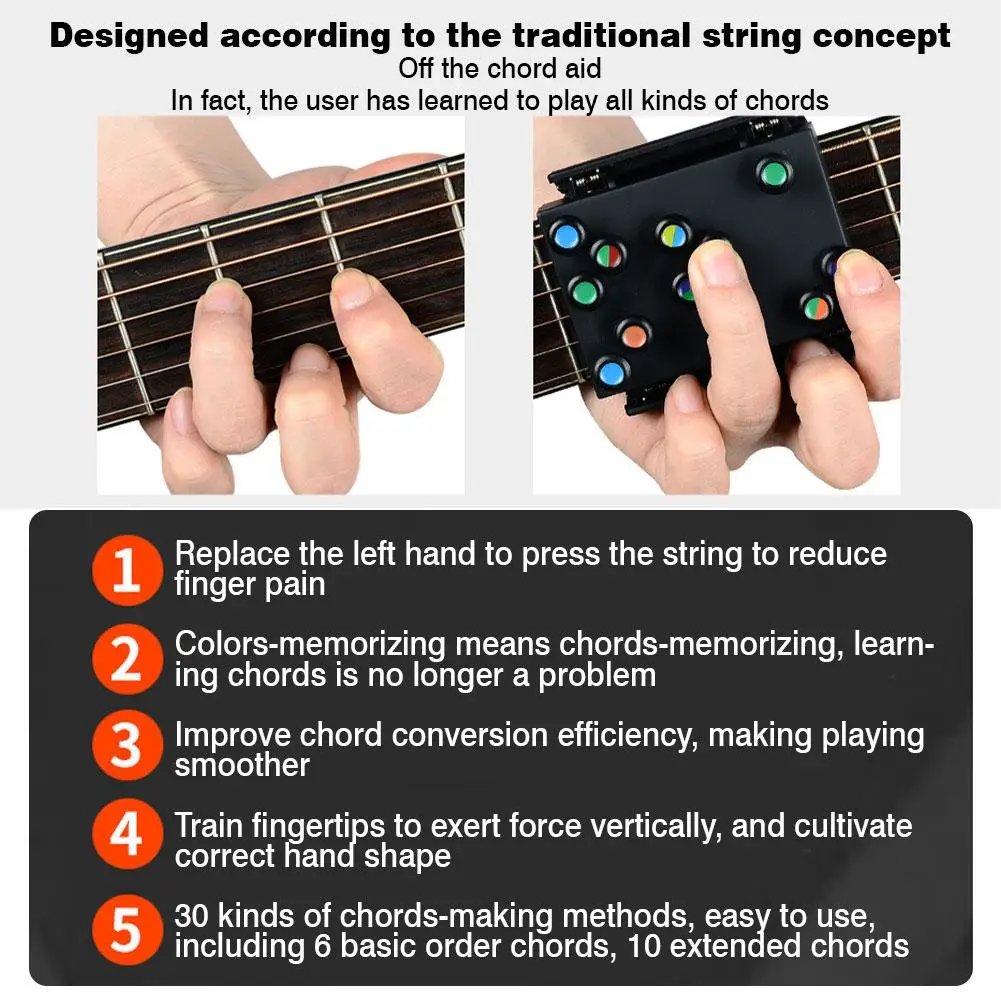 Designed according to the traditional string concept
Off the chord aid
In fact, the user has learned to play all kinds of chords

1 Replace the left hand to press the string to reduce finger pain

2 Colors-memorizing means chords-memorizing, learning chords is no longer a problem

3 Improve chord conversion efficiency, making playing smoother

4 Train fingertips to exert force vertically, and cultivate correct hand shape

5 30 kinds of chords-making methods, easy to use, including 6 basic order chords, 10 extended chords