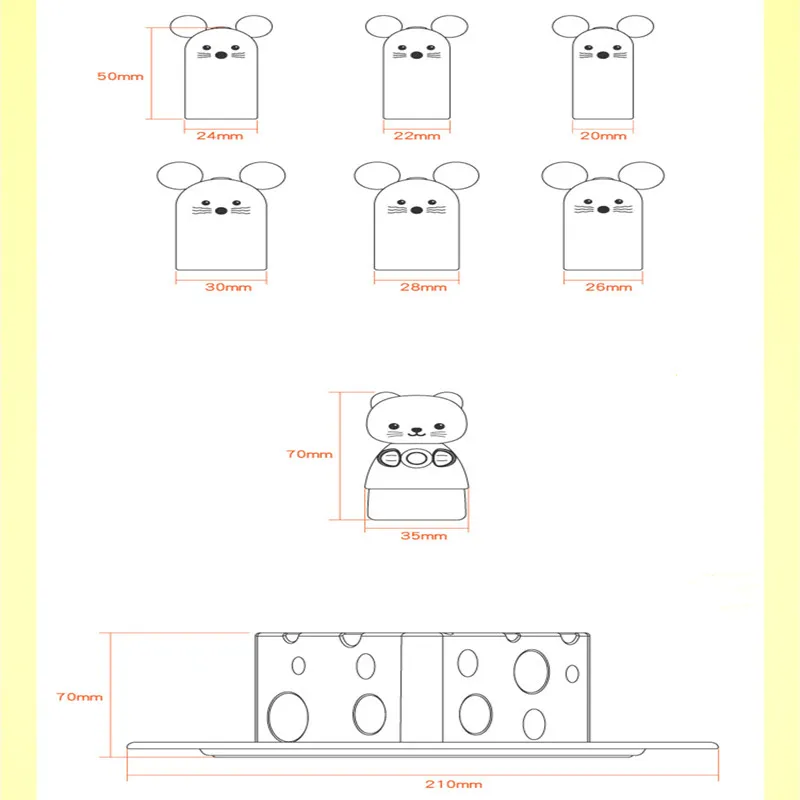 50mm
24mm
22mm
20mm
30mm
28mm
26mm
70mm
35mm
70mm
210mm