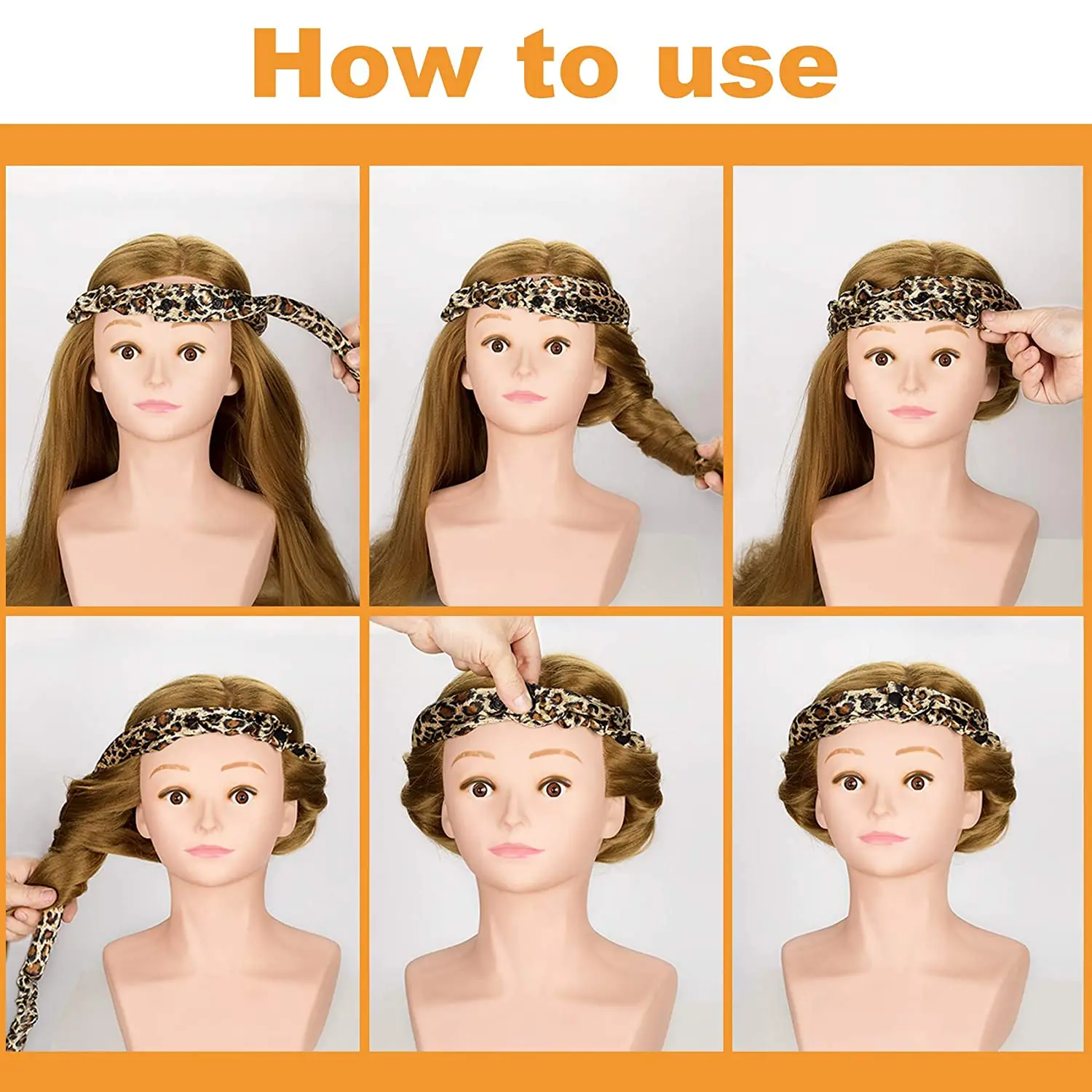 How to use