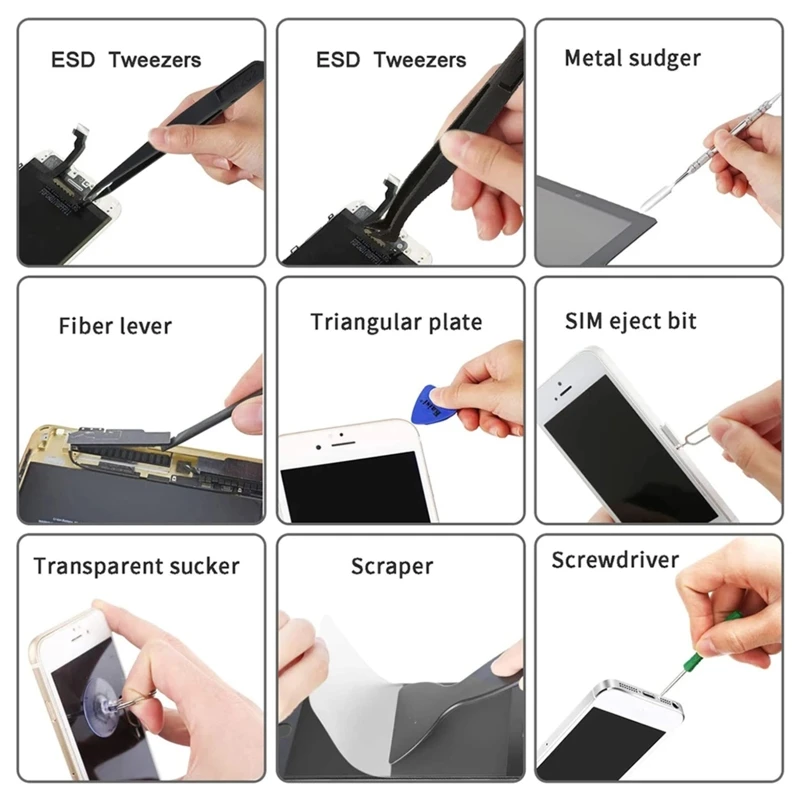 ESD Tweezers

ESD Tweezers

Metal sudger

Fiber lever

Triangular plate

SIM eject bit

Transparent sucker

Scraper

Screwdriver