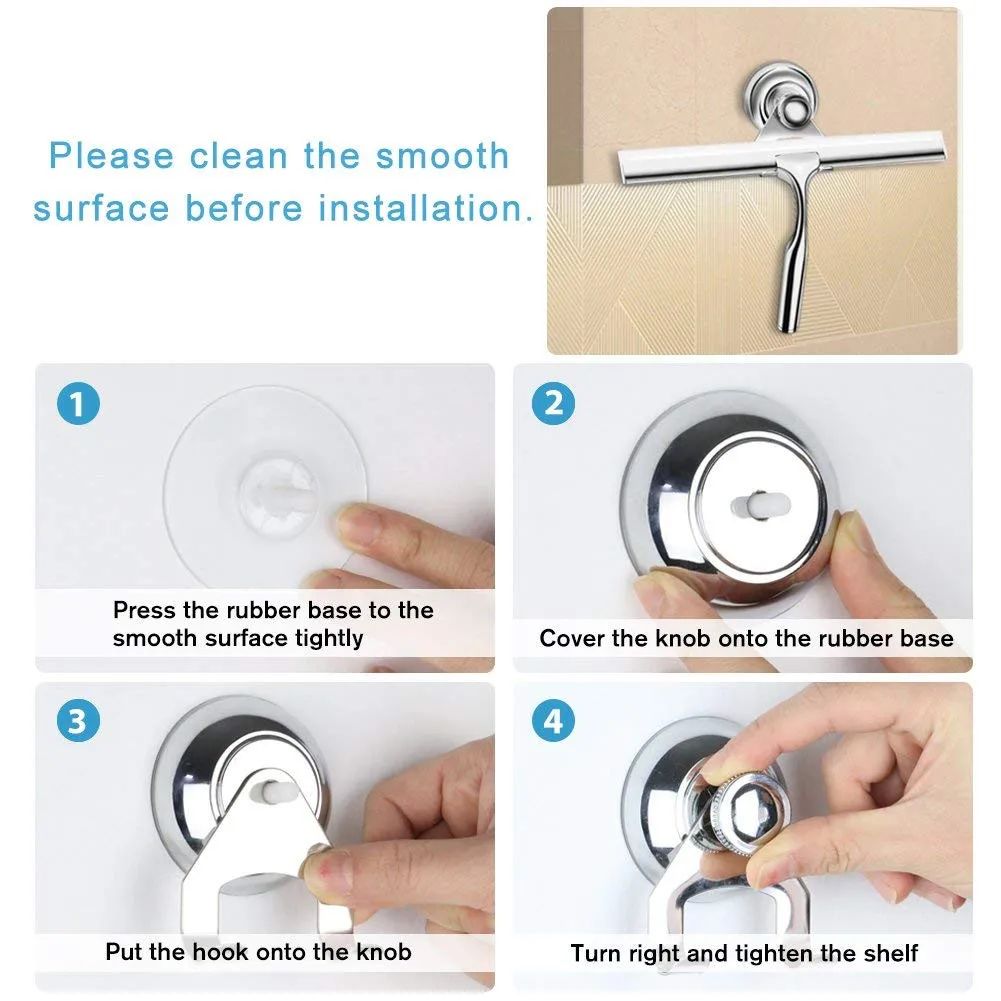 Please clean the smooth surface before installation.

1

Press the rubber base to the smooth surface tightly

2

Cover the knob onto the rubber base

3

Put the hook onto the knob

4

Turn right and tighten the shelf