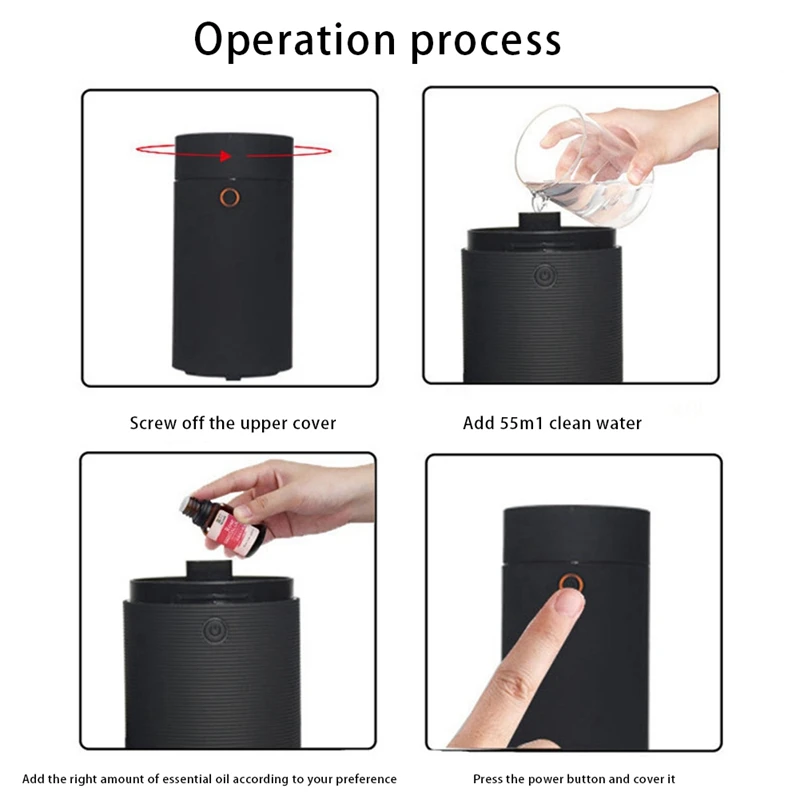 Operation process

Screw off the upper cover

Add 55m1 clean water

Add the right amount of essential oil according to your preference

Press the power button and cover it