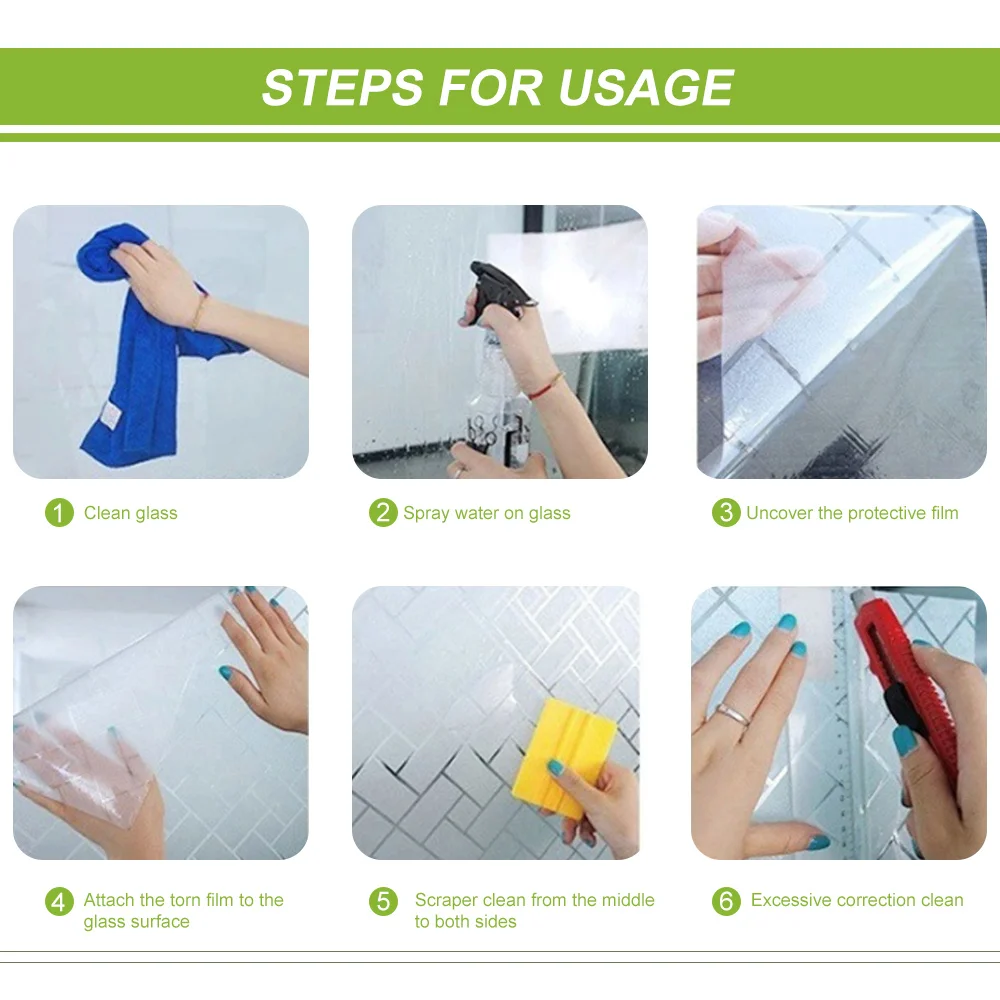 STEPS FOR USAGE

1 Clean glass

2 Spray water on glass

3 Uncover the protective film

4 Attach the torn film to the glass surface

5 Scraper clean from the middle to both sides

6 Excessive correction clean