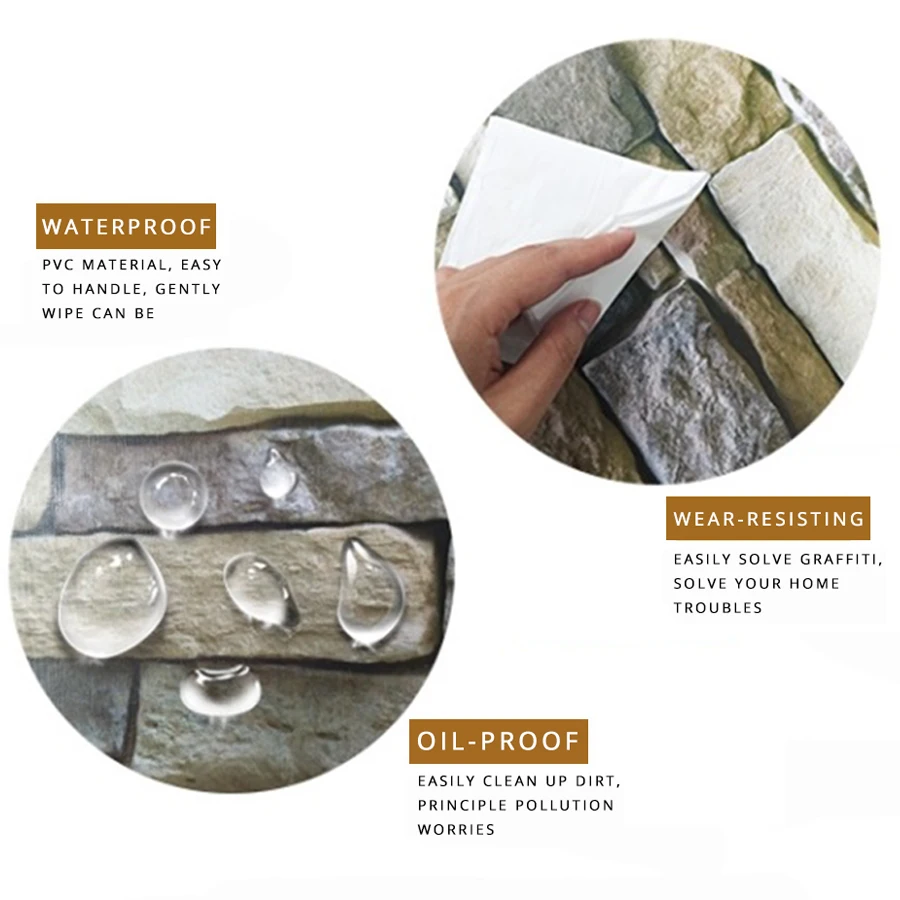 WATERPROOF

PVC MATERIAL, EASY TO HANDLE, GENTLY WIPE CAN BE

WEAR-RESISTING

EASILY SOLVE GRAFFITI, SOLVE YOUR HOME TROUBLES

OIL-PROOF

EASILY CLEAN UP DIRT, PRINCIPLE POLLUTION WORRIES