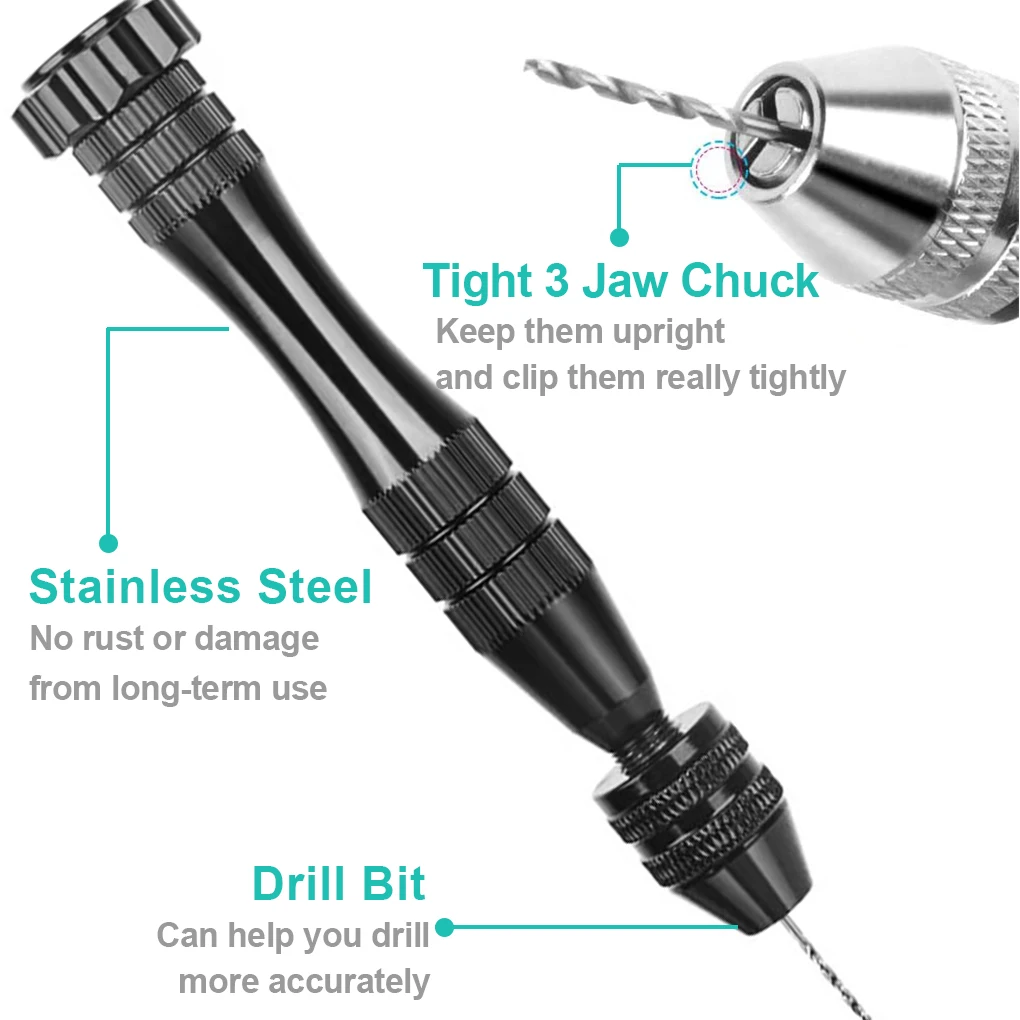 Tight 3 Jaw Chuck
Keep them upright
and clip them really tightly

Stainless Steel
No rust or damage
from long-term use

Drill Bit
Can help you drill
more accurately