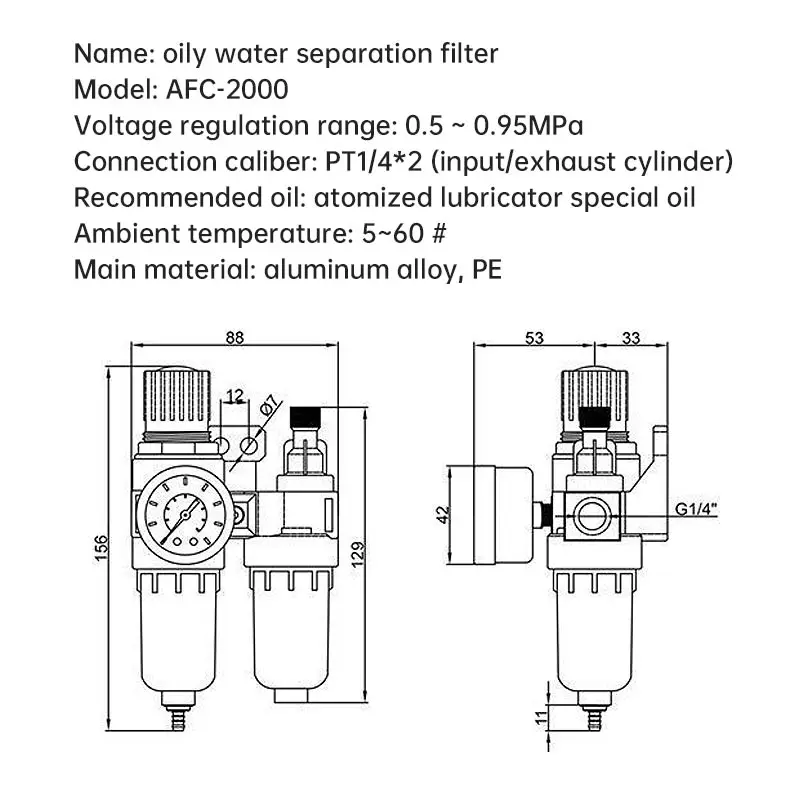 Name: oily water separation filter
Model: AFC-2000
Voltage regulation range: 0.5 ~ 0.95MPa
Connection caliber: PT1/4*2 (input/exhaust cylinder)
Recommended oil: atomized lubricator special oil
Ambient temperature: 5~60 #
Main material: aluminum alloy, PE

88
12
Ø7
156
129
53
33
42
G1/4"
11