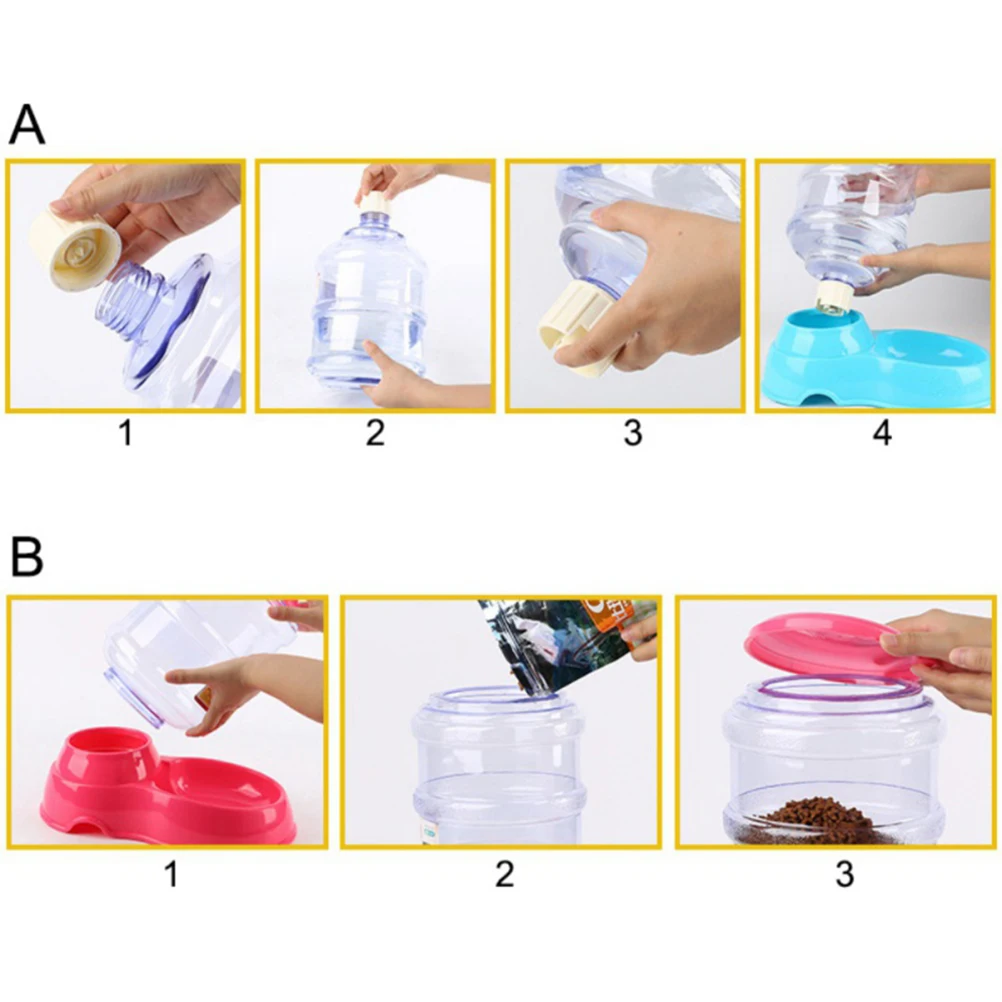 A

1 2 3 4

B

1 2 3