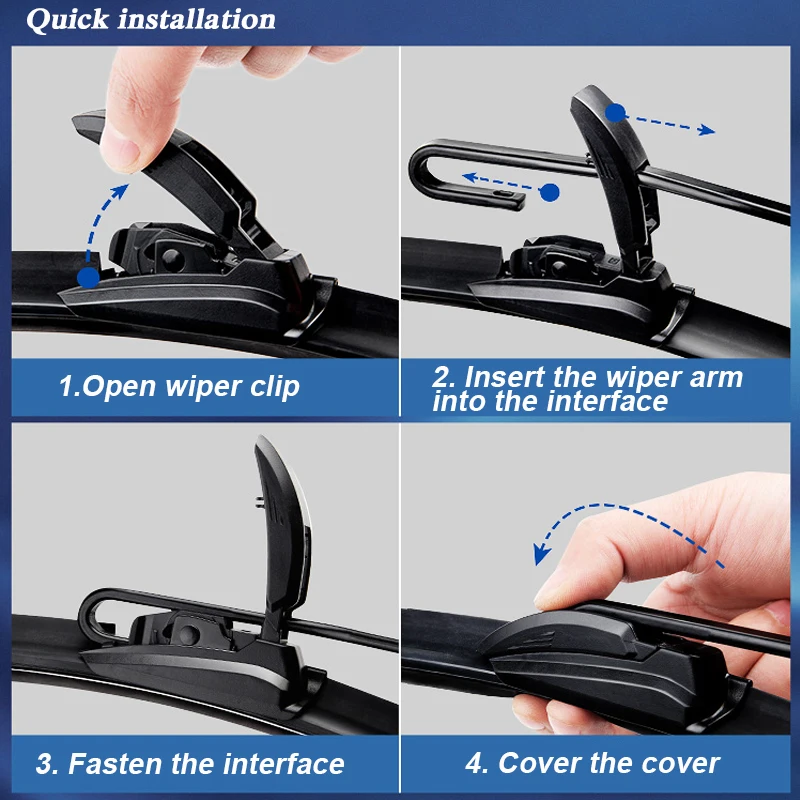 Quick installation

1.Open wiper clip

2. Insert the wiper arm into the interface

3. Fasten the interface

4. Cover the cover