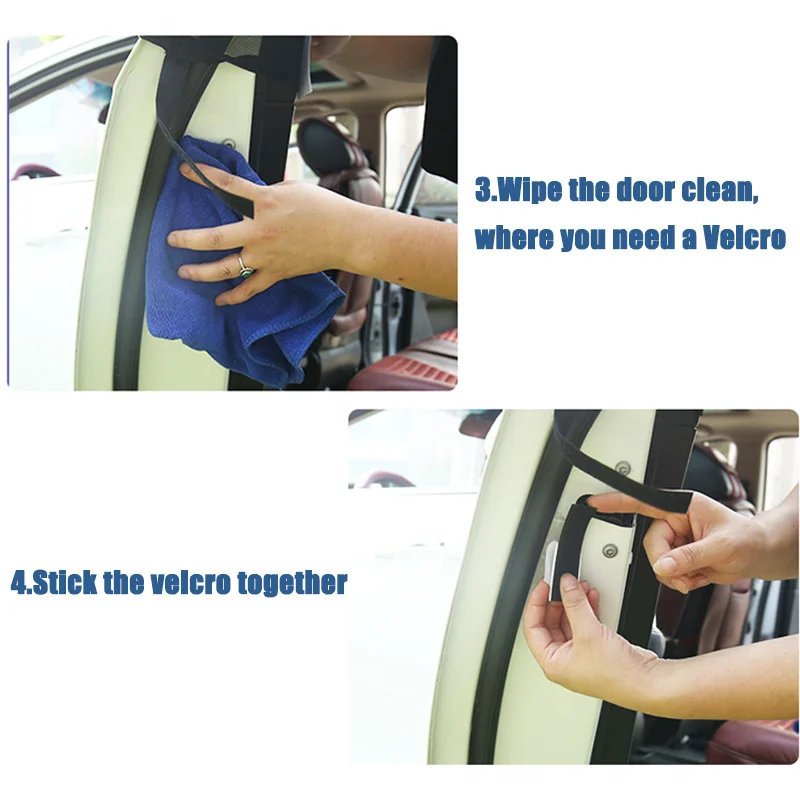 3.Wipe the door clean, where you need a Velcro

4.Stick the velcro together