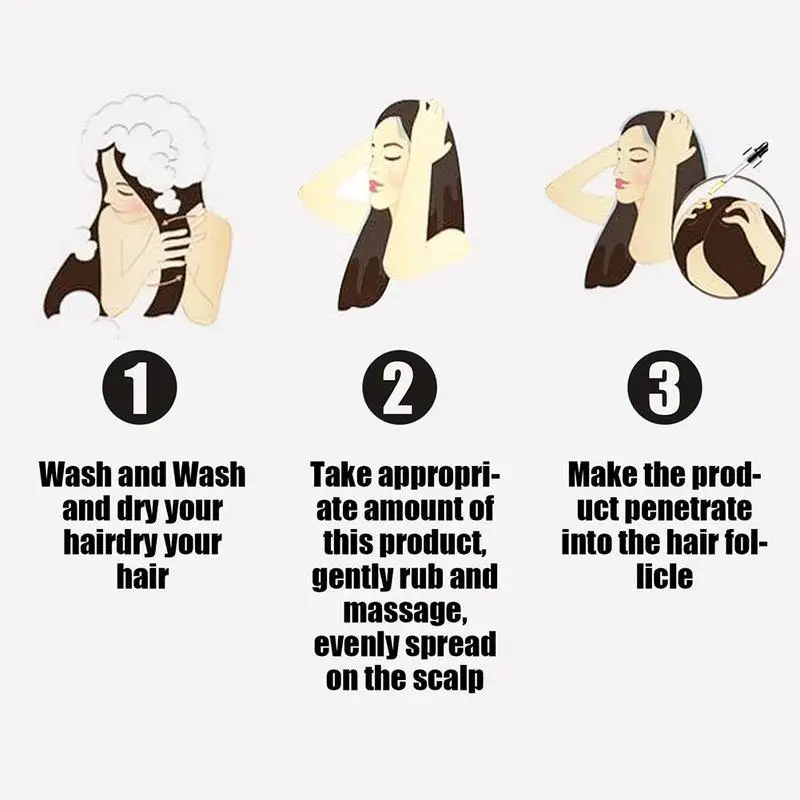 1

Wash and Wash and dry your hairdry your hair

2

Take appropriate amount of this product, gently rub and massage, evenly spread on the scalp

3

Make the product penetrate into the hair follicle