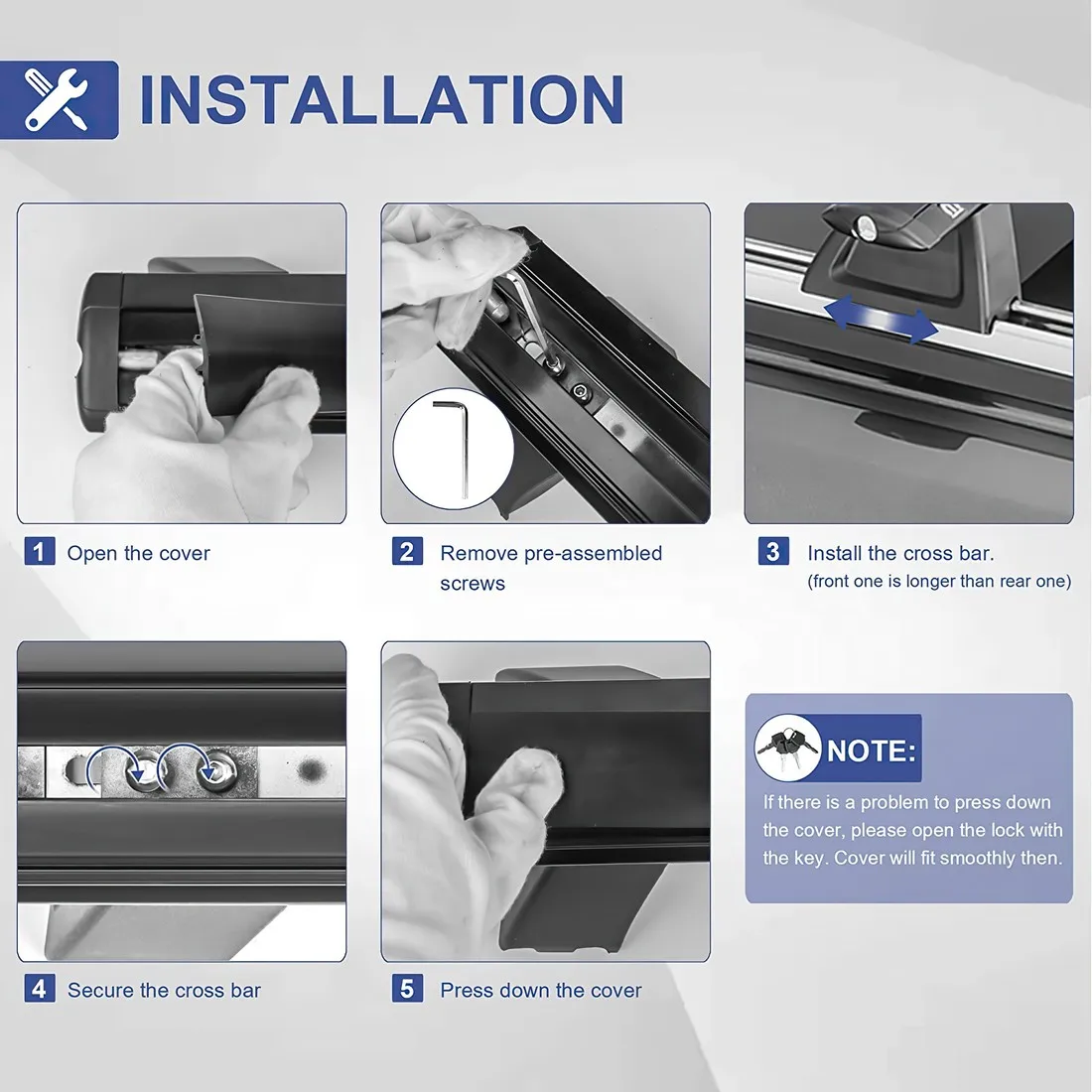 INSTALLATION

1 Open the cover

2 Remove pre-assembled screws

3 Install the cross bar.
(front one is longer than rear one)

4 Secure the cross bar

5 Press down the cover

NOTE:
If there is a problem to press down the cover, please open the lock with the key. Cover will fit smoothly then.