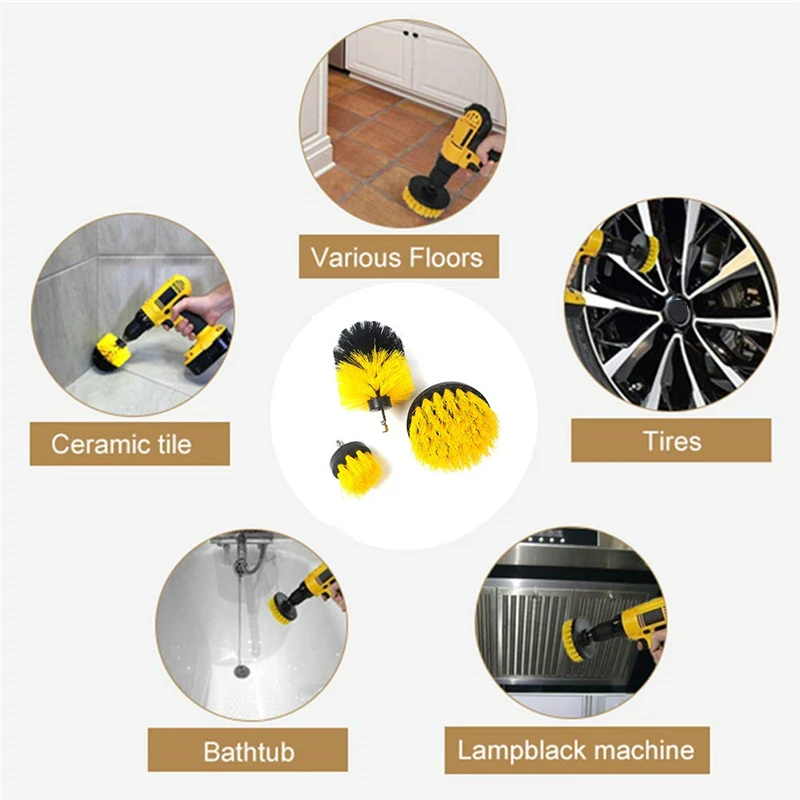 Various Floors

Ceramic tile

Tires

Bathtub

Lampblack machine