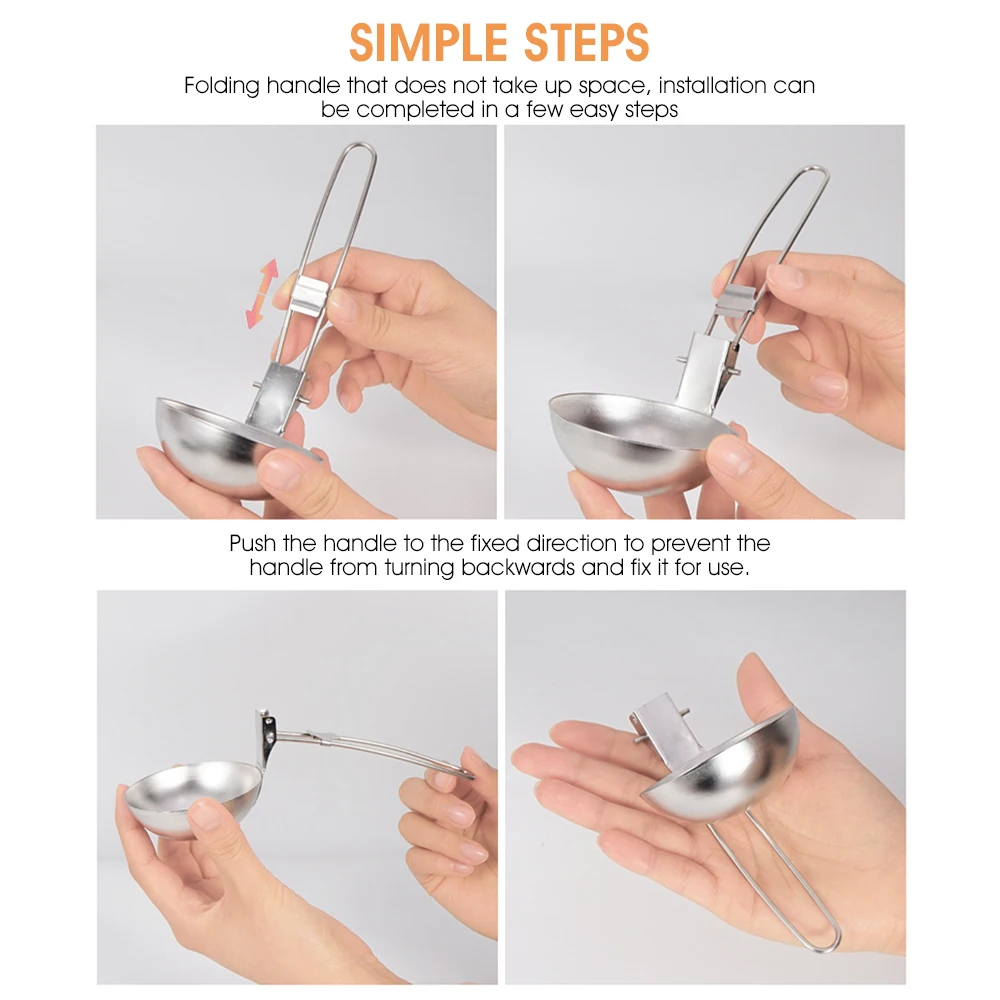 SIMPLE STEPS

Folding handle that does not take up space, installation can be completed in a few easy steps

Push the handle to the fixed direction to prevent the handle from turning backwards and fix it for use.