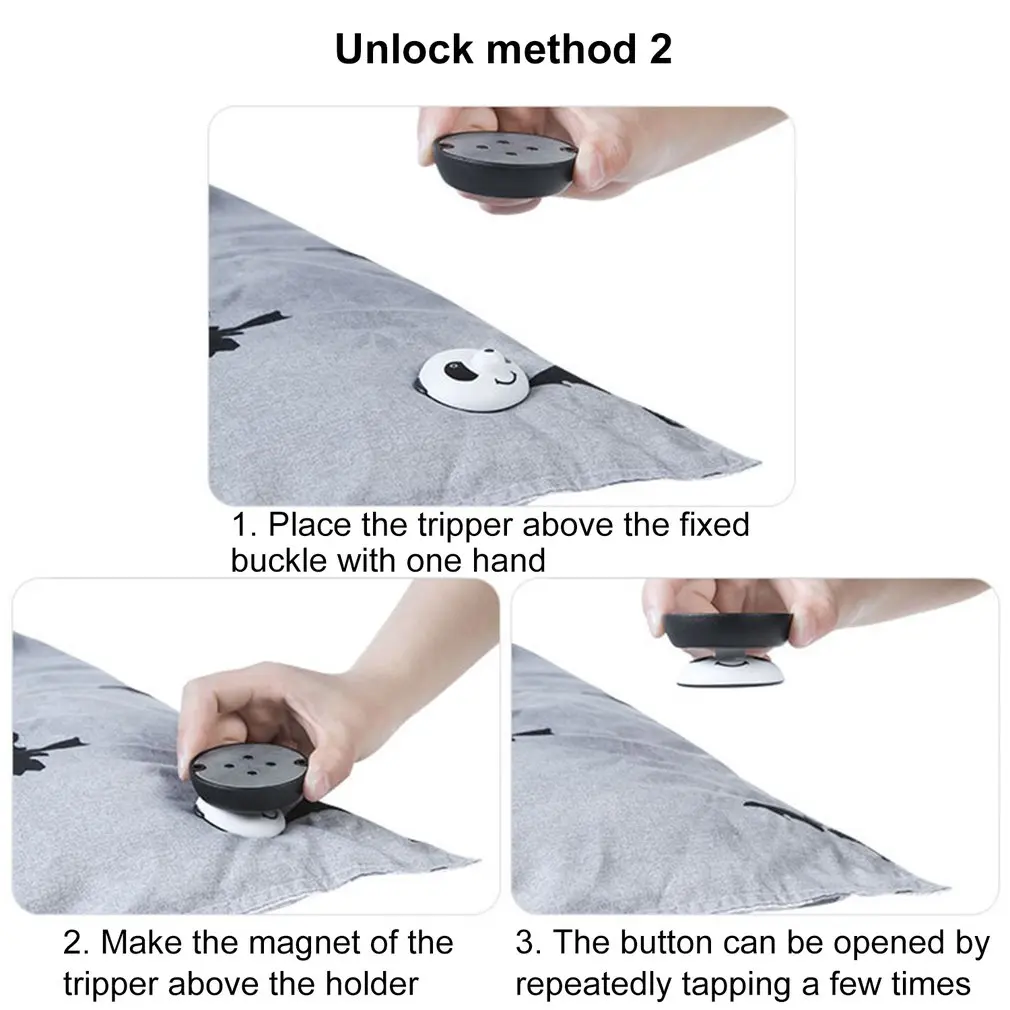 Unlock method 2

1. Place the tripper above the fixed buckle with one hand

2. Make the magnet of the tripper above the holder

3. The button can be opened by repeatedly tapping a few times