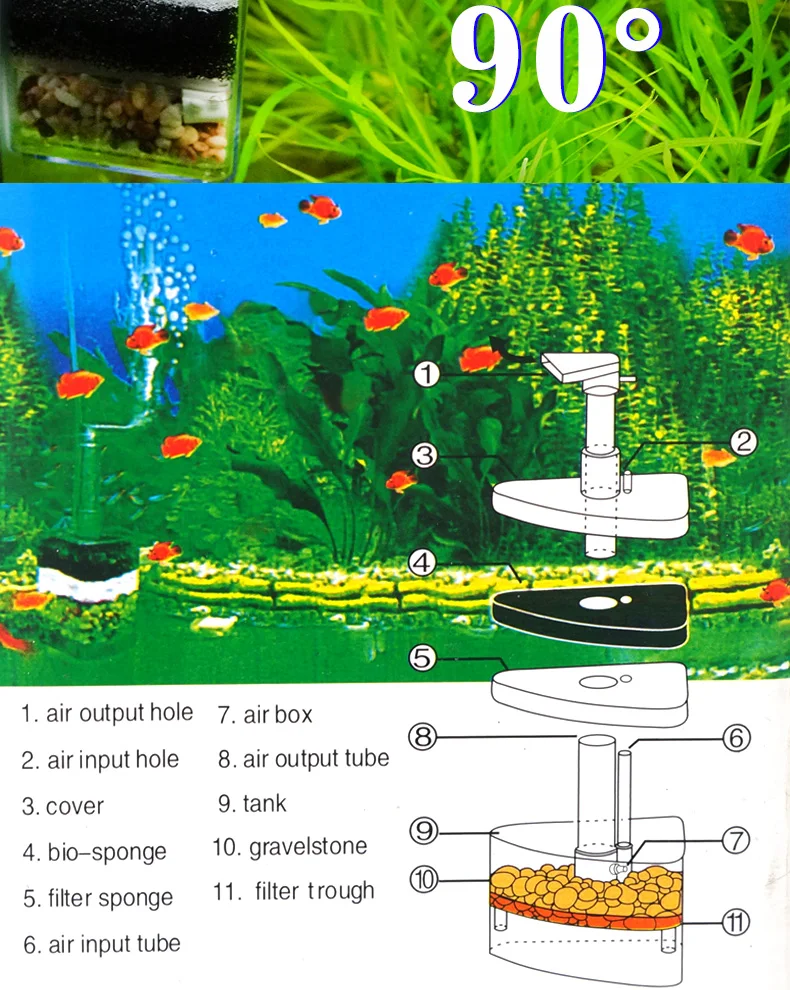 90°

①
②
③
④
⑤
⑧
⑥
⑨
⑦
⑩
⑪

1. air output hole
2. air input hole
3. cover
4. bio-sponge
5. filter sponge
6. air input tube

7. air box
8. air output tube
9. tank
10. gravelstone
11. filter trough