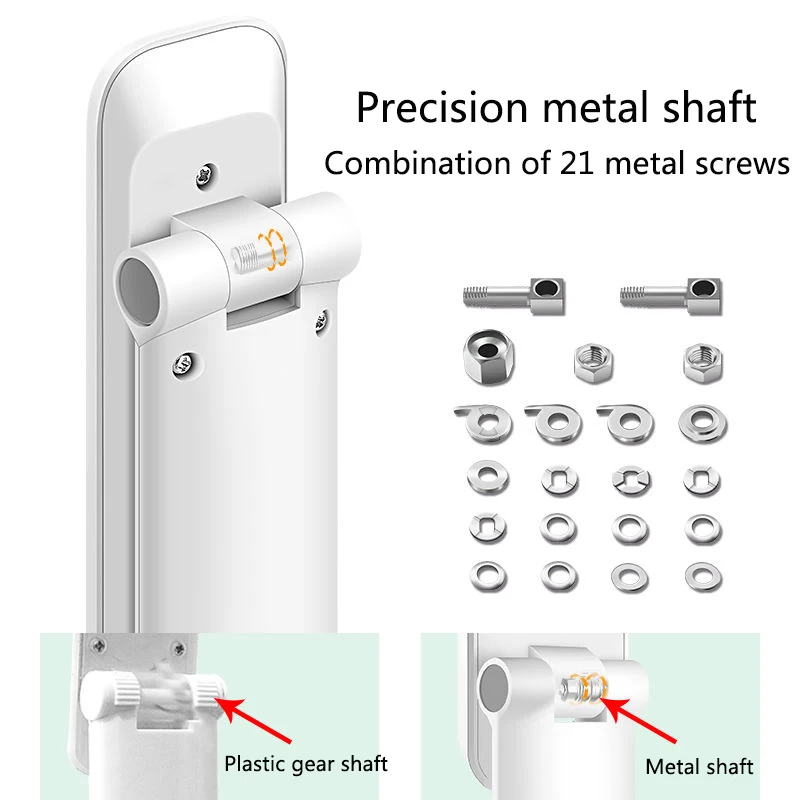 Precision metal shaft
Combination of 21 metal screws

Plastic gear shaft

Metal shaft