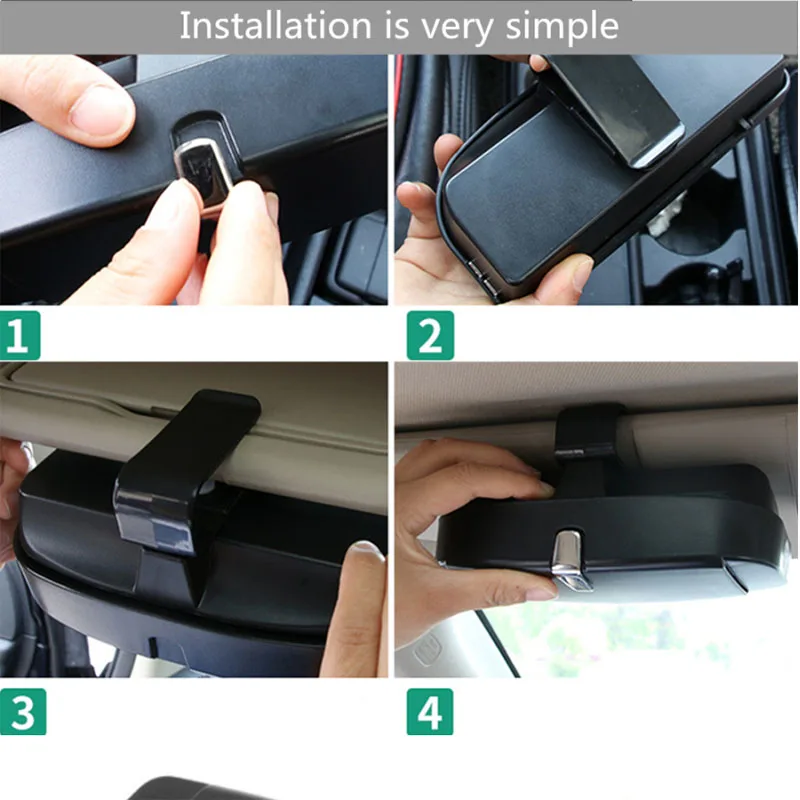 Installation is very simple

1

2

3

4