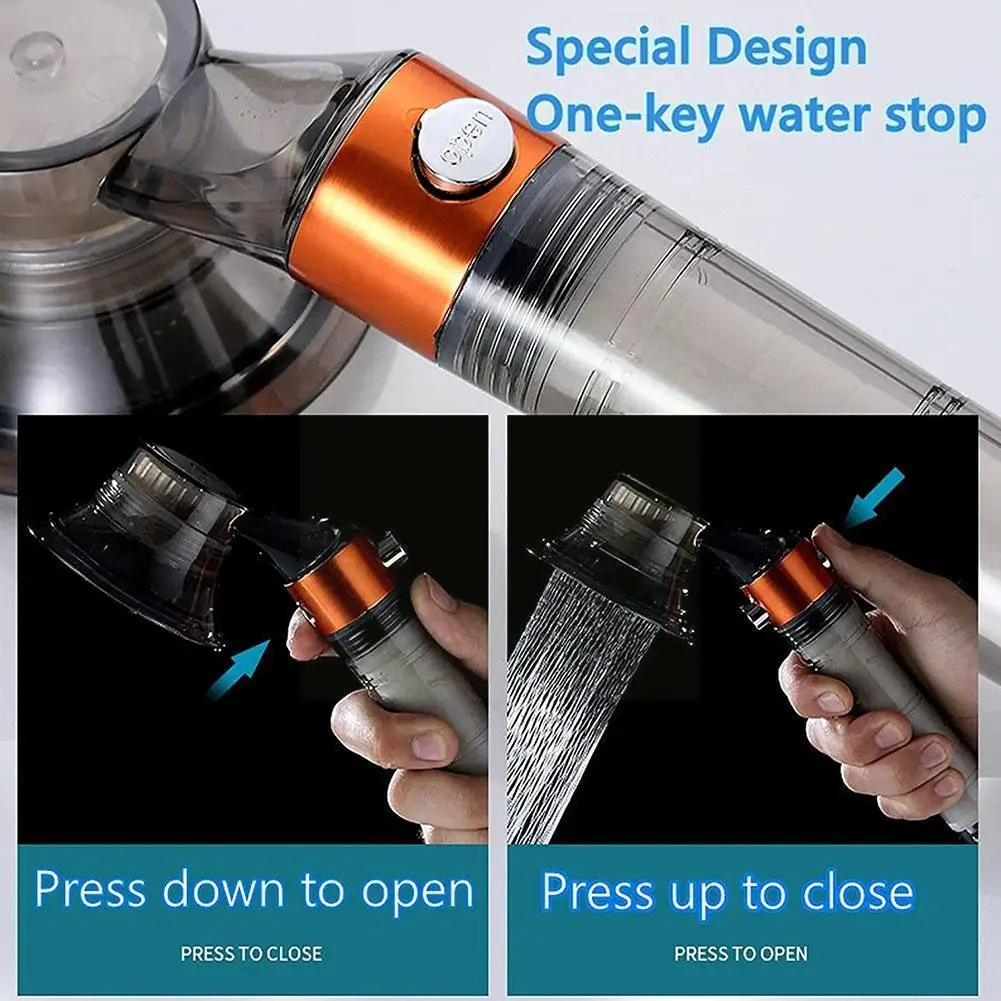 Special Design
One-key water stop

open

Press down to open
PRESS TO CLOSE

Press up to close
PRESS TO OPEN