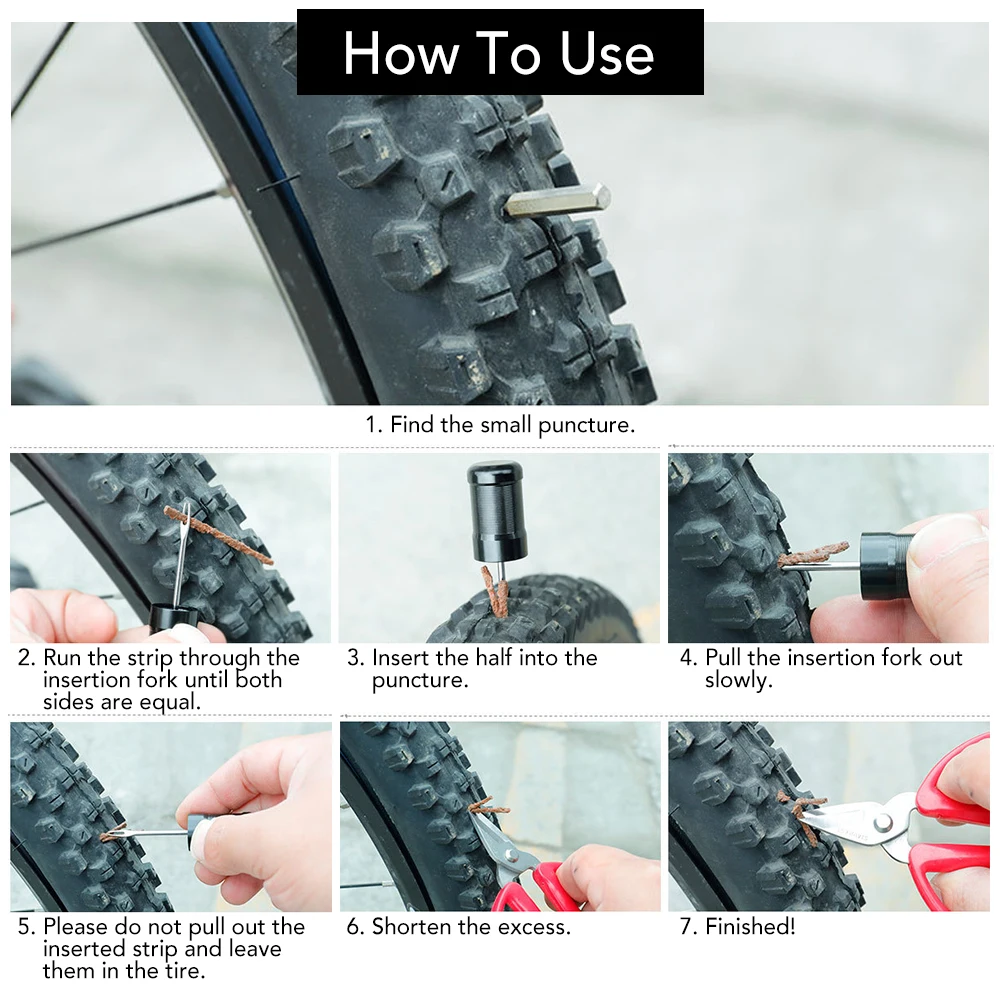 How To Use

1. Find the small puncture.

2. Run the strip through the insertion fork until both sides are equal.

3. Insert the half into the puncture.

4. Pull the insertion fork out slowly.

5. Please do not pull out the inserted strip and leave them in the tire.

6. Shorten the excess.

7. Finished!