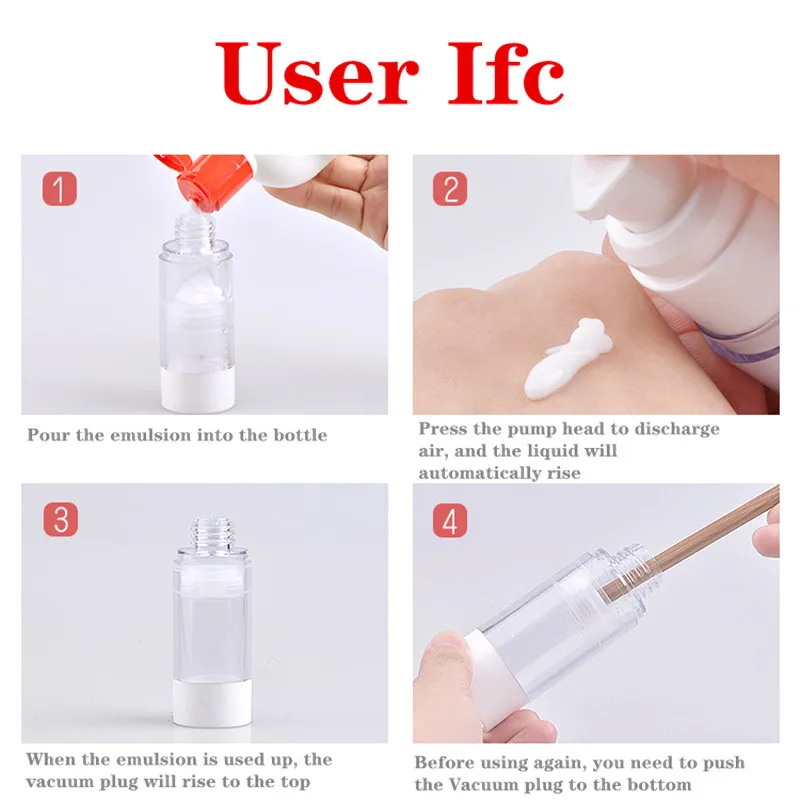 User Ifc

1

Pour the emulsion into the bottle

2

Press the pump head to discharge air, and the liquid will automatically rise

3

When the emulsion is used up, the vacuum plug will rise to the top

4

Before using again, you need to push the Vacuum plug to the bottom