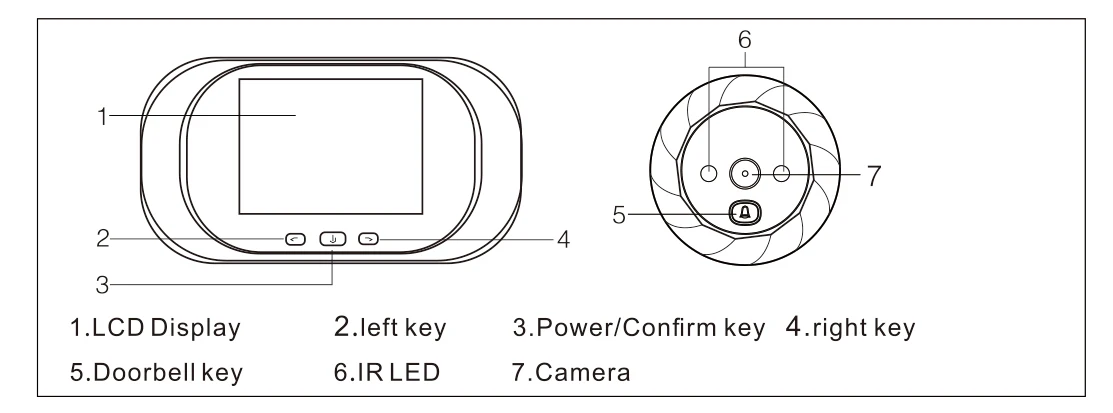 1
2
3
4
6
7
5
1.LCD Display 2.left key 3.Power/Confirm key 4.right key
5.Doorbell key 6.IR LED 7.Camera