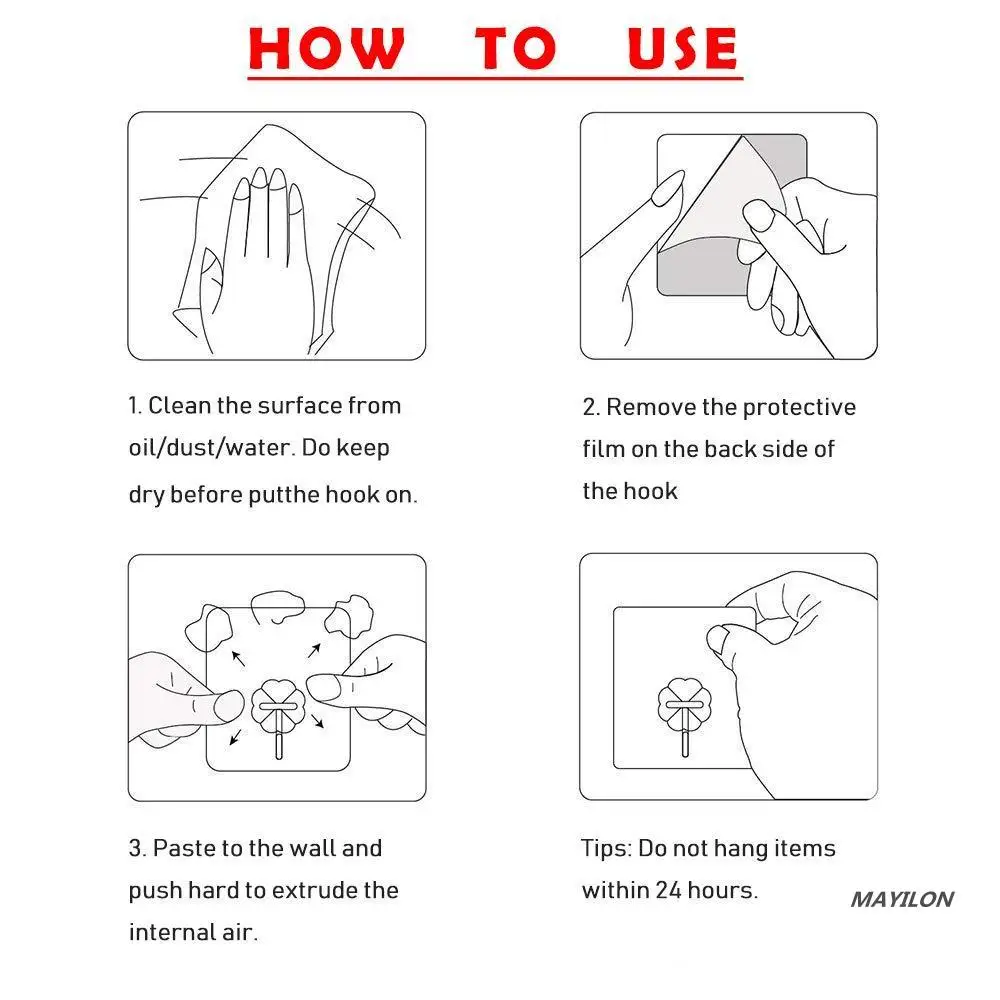 HOW TO USE

1. Clean the surface from oil/dust/water. Do keep dry before putthe hook on.

2. Remove the protective film on the back side of the hook

3. Paste to the wall and push hard to extrude the internal air.

Tips: Do not hang items within 24 hours.

MAYILON