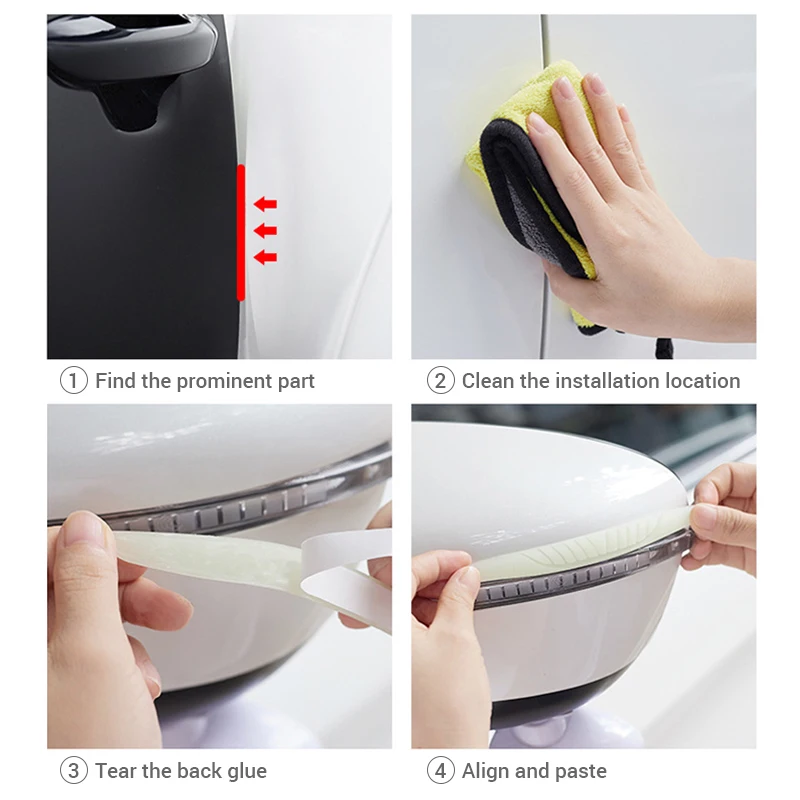 ① Find the prominent part

② Clean the installation location

③ Tear the back glue

④ Align and paste