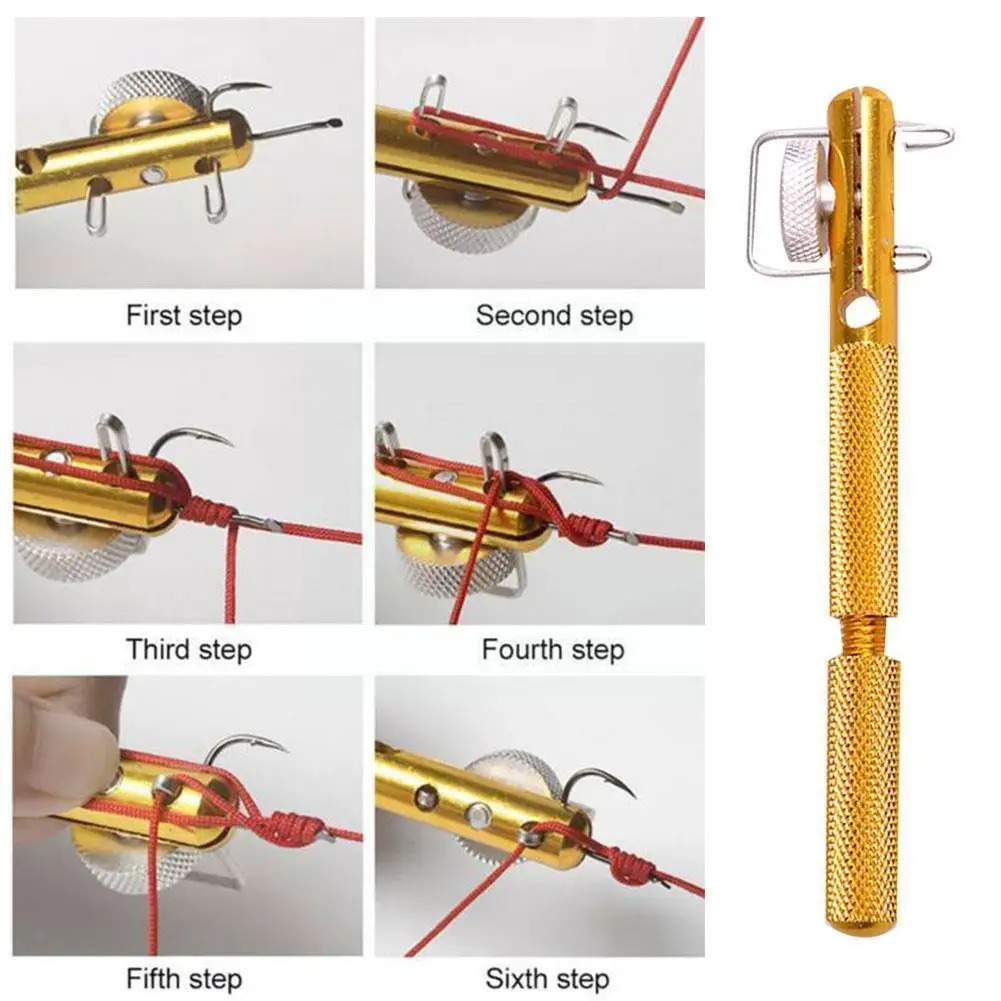 First step

Second step

Third step

Fourth step

Fifth step

Sixth step