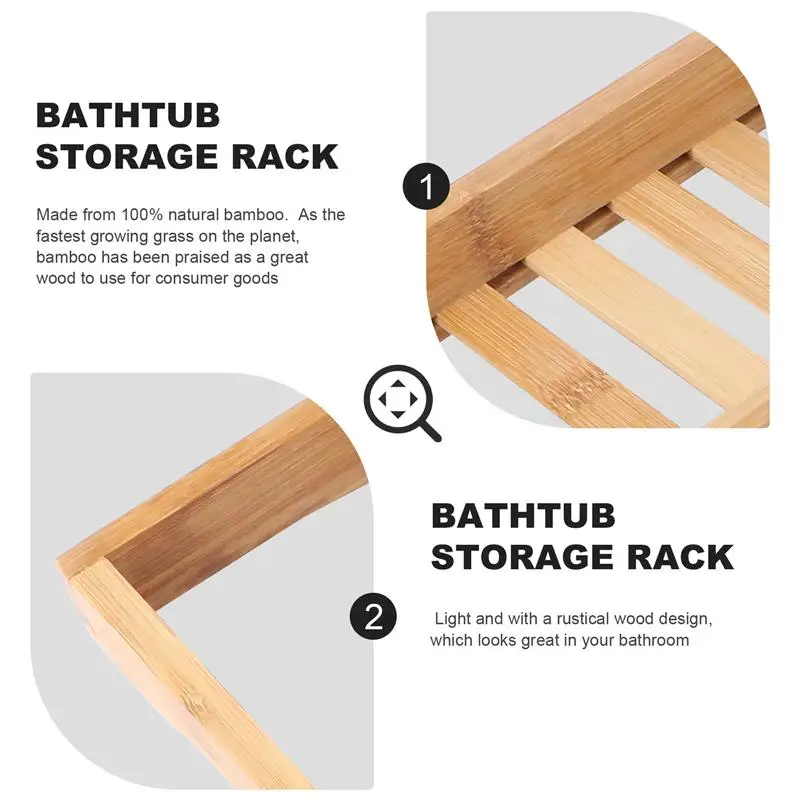 BATHTUB STORAGE RACK

Made from 100% natural bamboo. As the fastest growing grass on the planet, bamboo has been praised as a great wood to use for consumer goods

1

BATHTUB STORAGE RACK

2

Light and with a rustical wood design, which looks great in your bathroom