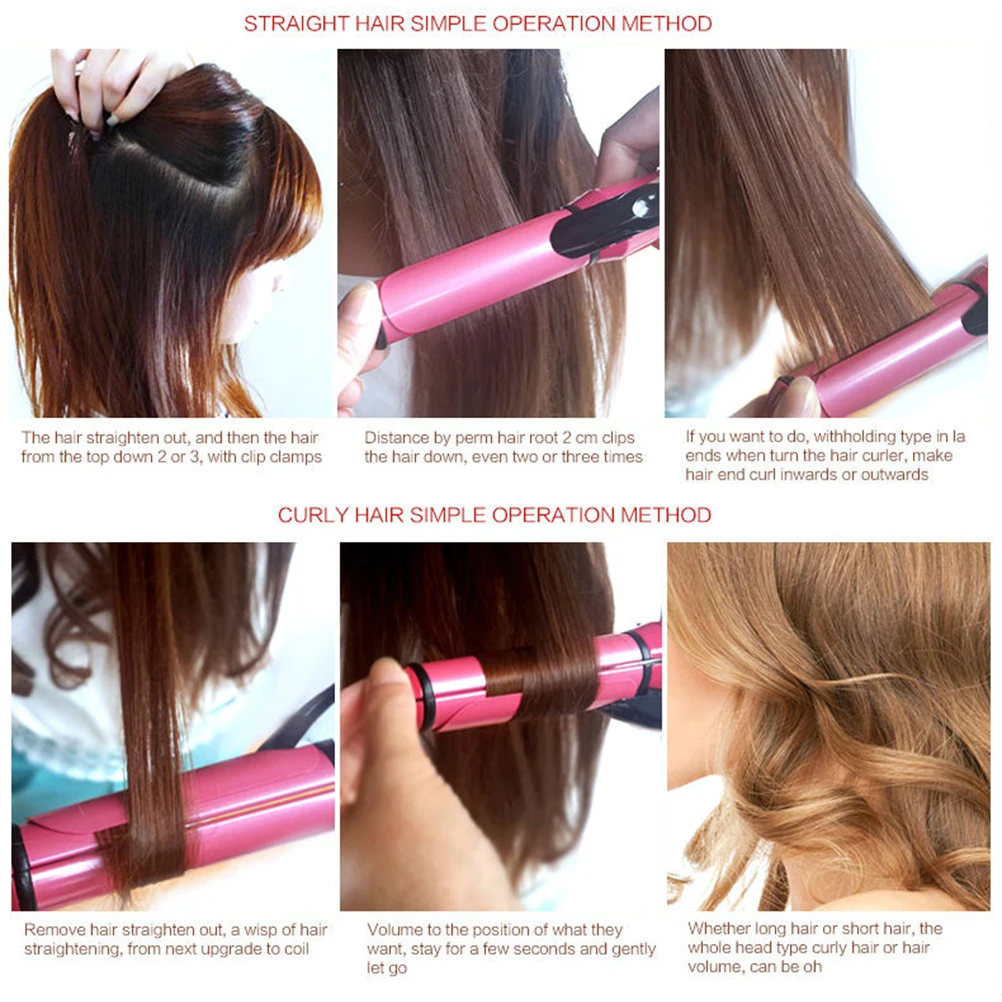 STRAIGHT HAIR SIMPLE OPERATION METHOD

The hair straighten out, and then the hair from the top down 2 or 3, with clip clamps

Distance by perm hair root 2 cm clips the hair down, even two or three times

If you want to do, withholding type in la ends when turn the hair curler, make hair end curl inwards or outwards

CURLY HAIR SIMPLE OPERATION METHOD

Remove hair straighten out, a wisp of hair straightening, from next upgrade to coil

Volume to the position of what they want, stay for a few seconds and gently let go

Whether long hair or short hair, the whole head type curly hair or hair volume, can be oh