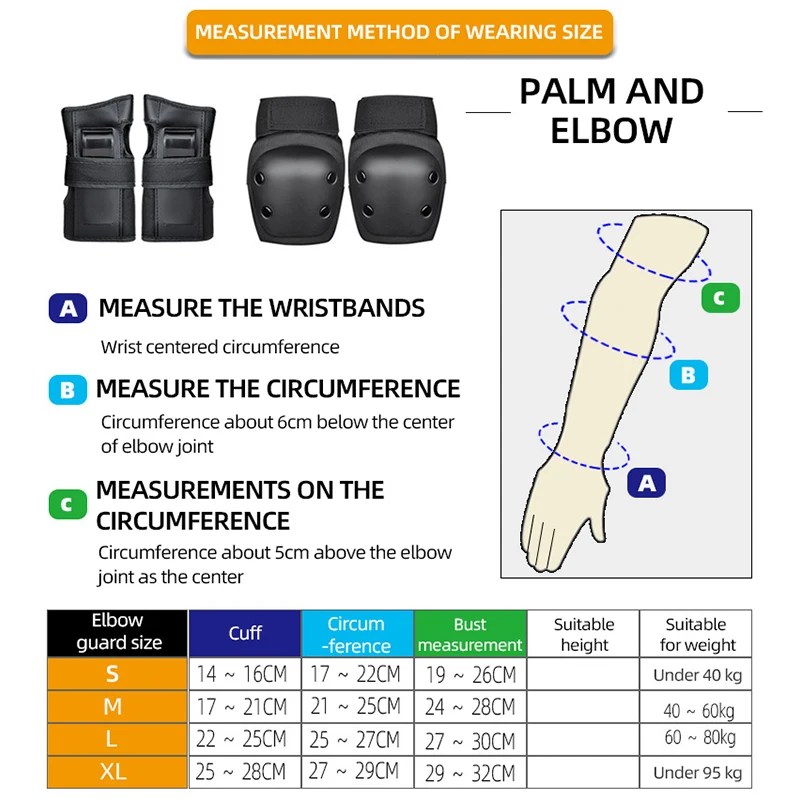 MEASUREMENT METHOD OF WEARING SIZE

PALM AND ELBOW

A MEASURE THE WRISTBANDS

Wrist centered circumference

B MEASURE THE CIRCUMFERENCE

Circumference about 6cm below the center of elbow joint

C MEASUREMENTS ON THE CIRCUMFERENCE

Circumference about 5cm above the elbow joint as the center

C

B

A

| Elbow guard size | Cuff | Circum -ference | Bust measurement | Suitable height | Suitable for weight |
|---|---|---|---|---|---|
| S | 14 ~ 16CM | 17 ~ 22CM | 19 ~ 26CM | | Under 40 kg |
| M | 17 ~ 21CM | 21 ~ 25CM | 24 ~ 28CM | | 40 ~ 60kg |
| L | 22 ~ 25CM | 25 ~ 27CM | 27 ~ 30CM | | 60 ~ 80kg |
| XL | 25 ~ 28CM | 27 ~ 29CM | 29 ~ 32CM | | Under 95 kg |