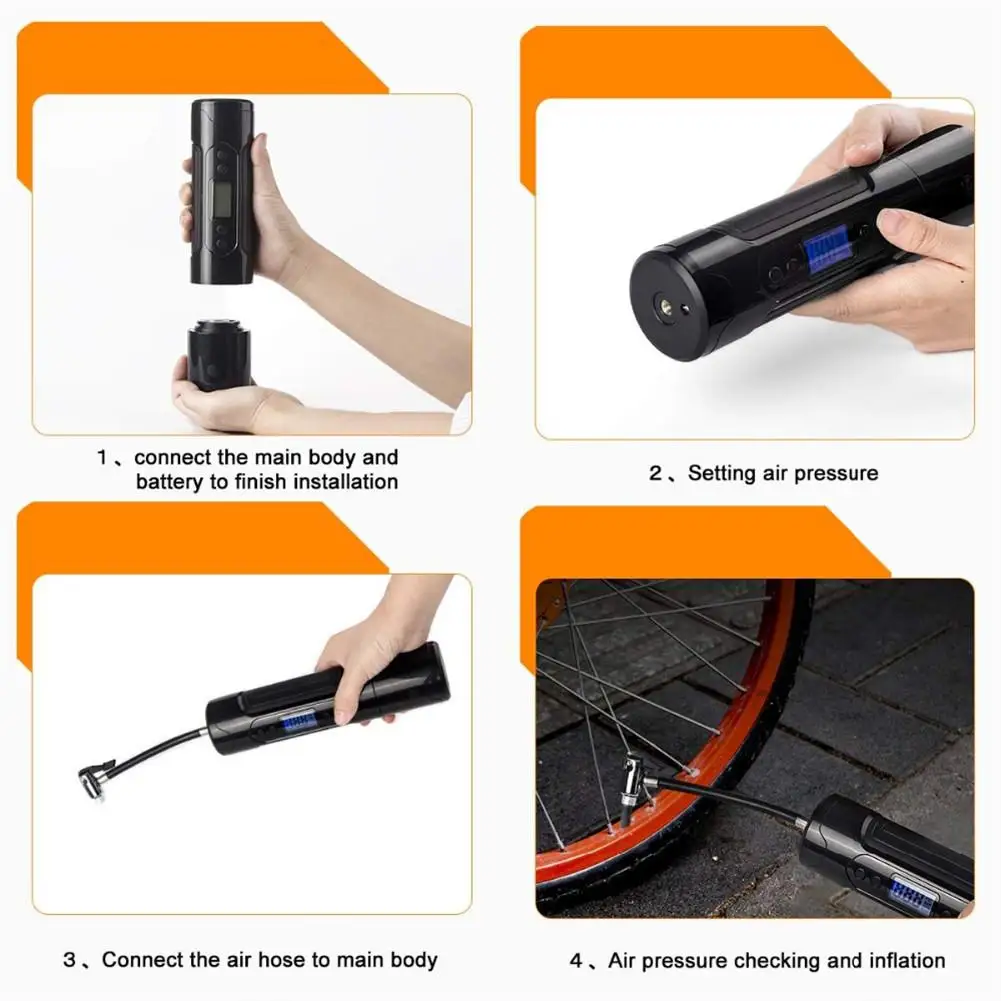 1、connect the main body and battery to finish installation

2、Setting air pressure

3、Connect the air hose to main body

4、Air pressure checking and inflation