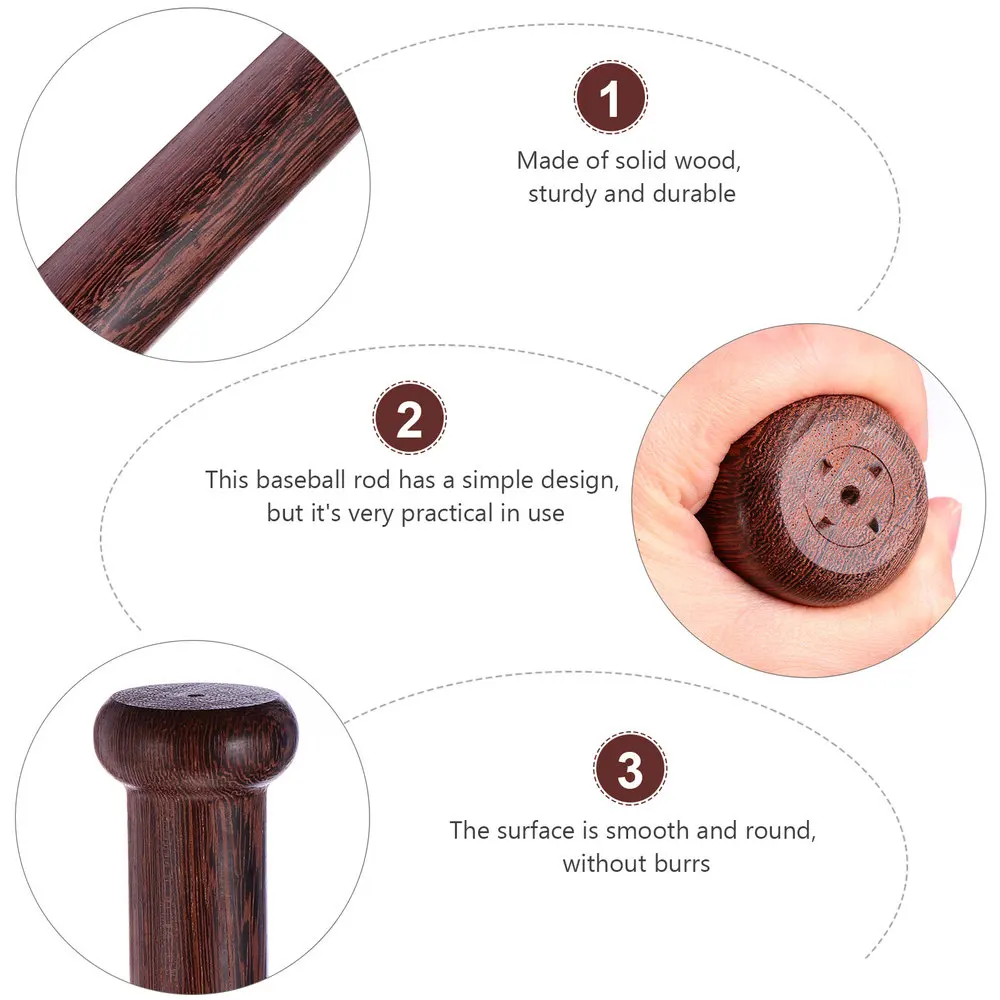 1

Made of solid wood, sturdy and durable

2

This baseball rod has a simple design, but it's very practical in use

3

The surface is smooth and round, without burrs