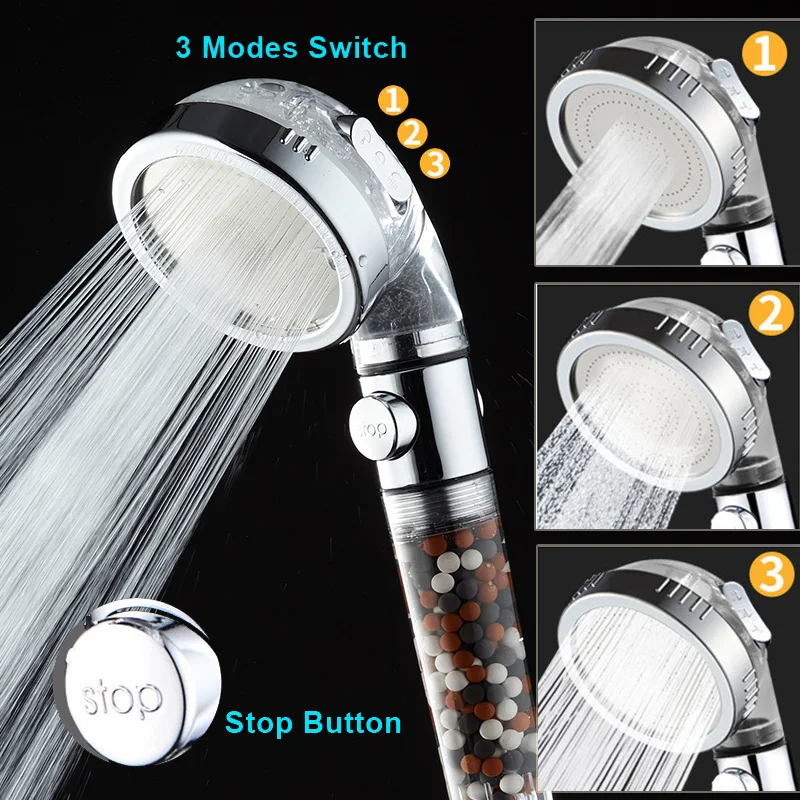 3 Modes Switch

1
2
3

stop

stop

Stop Button

1

2

3