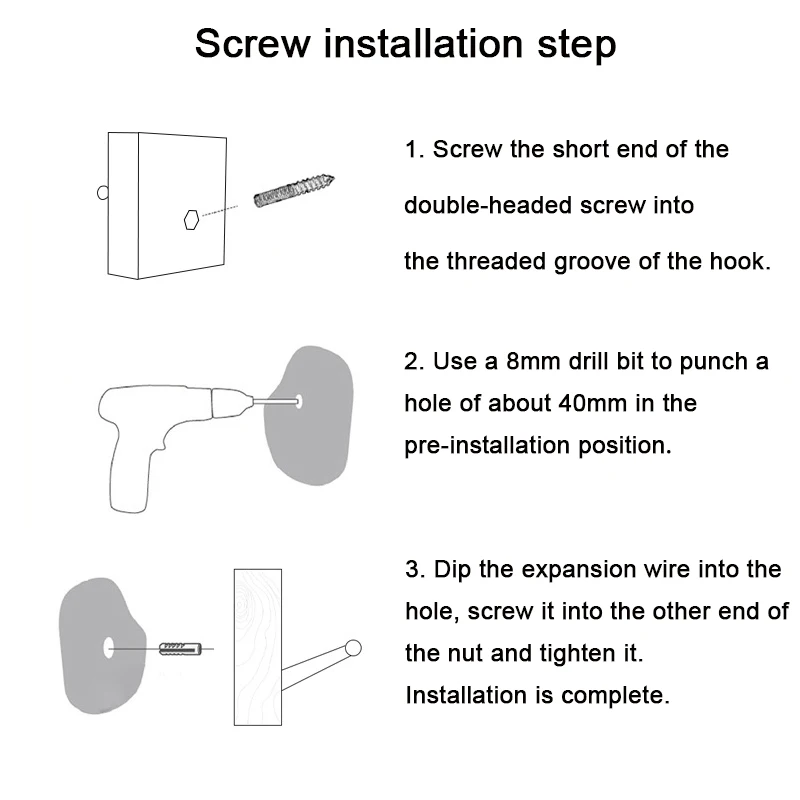 Screw installation step

1. Screw the short end of the double-headed screw into the threaded groove of the hook.

2. Use a 8mm drill bit to punch a hole of about 40mm in the pre-installation position.

3. Dip the expansion wire into the hole, screw it into the other end of the nut and tighten it.
Installation is complete.