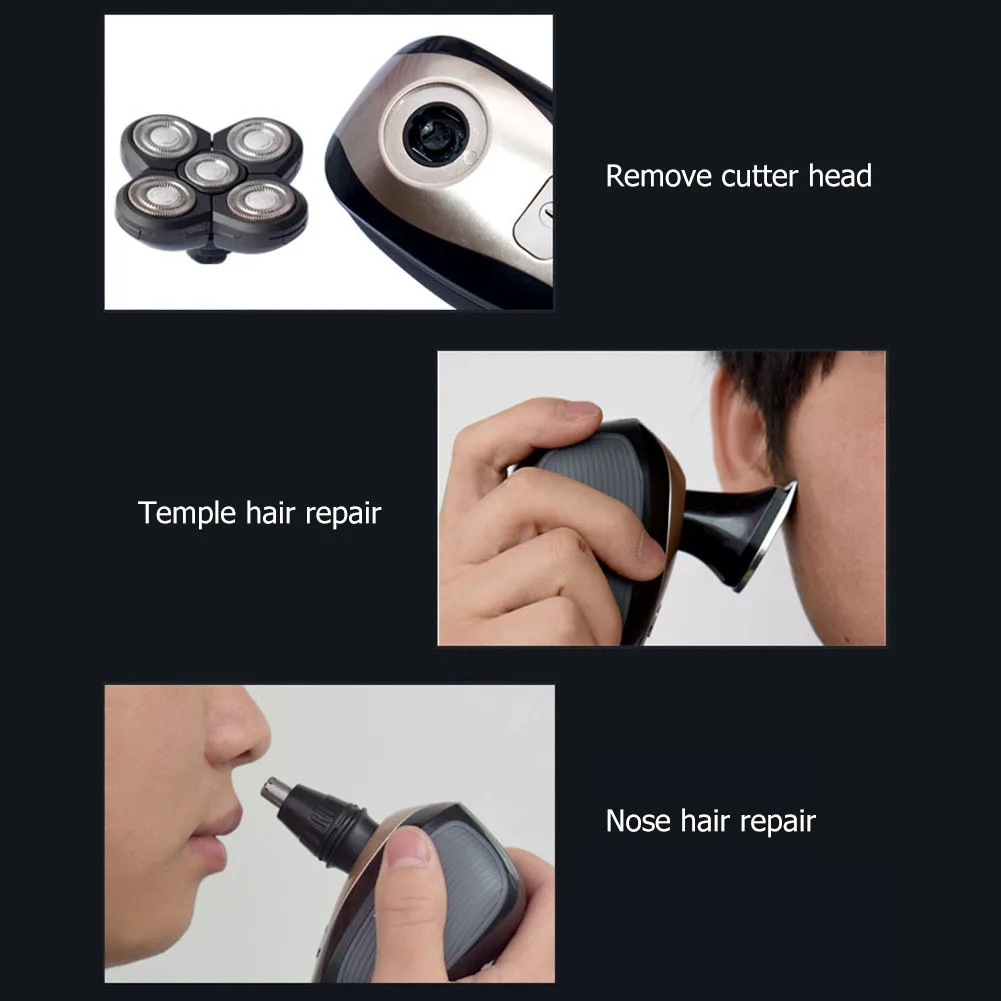 Remove cutter head

Temple hair repair

Nose hair repair