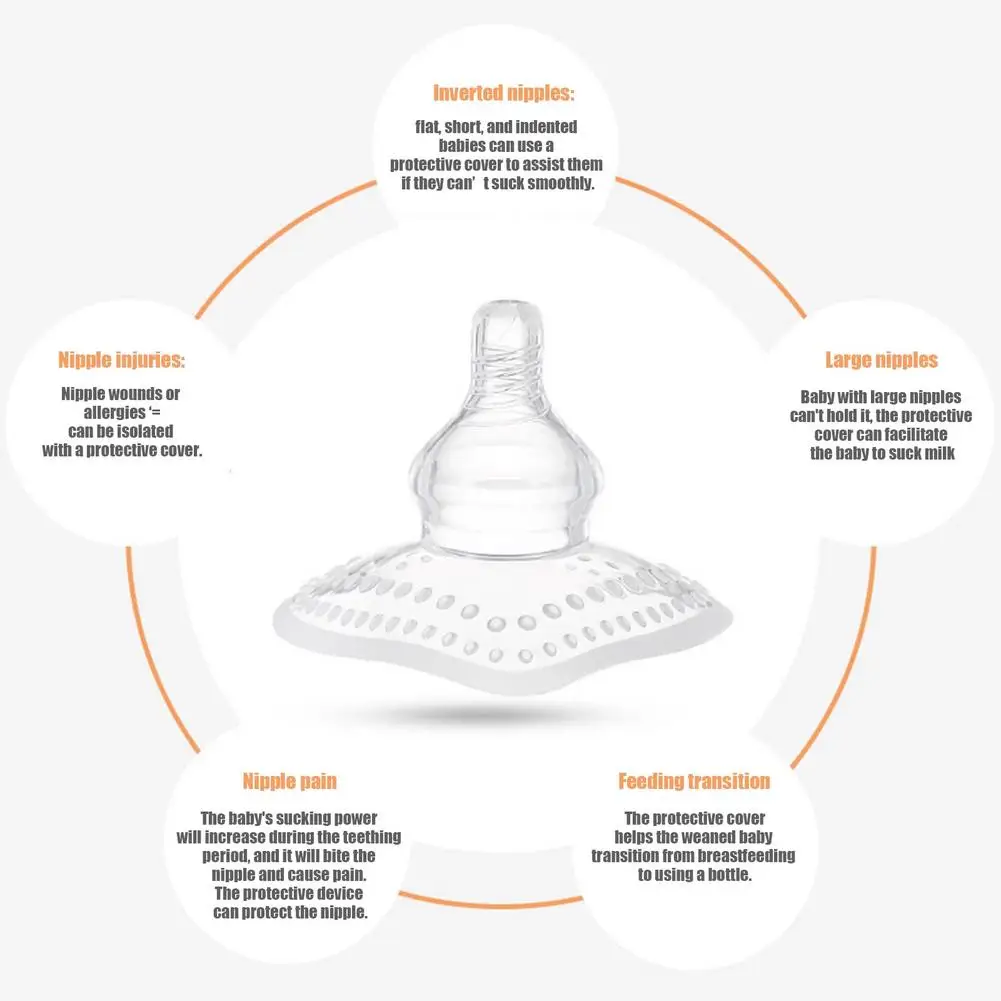 Inverted nipples:

flat, short, and indented babies can use a protective cover to assist them if they can' t suck smoothly.

Nipple injuries:

Nipple wounds or allergies '= can be isolated with a protective cover.

Large nipples

Baby with large nipples can't hold it, the protective cover can facilitate the baby to suck milk

Nipple pain

The baby's sucking power will increase during the teething period, and it will bite the nipple and cause pain. The protective device can protect the nipple.

Feeding transition

The protective cover helps the weaned baby transition from breastfeeding to using a bottle.