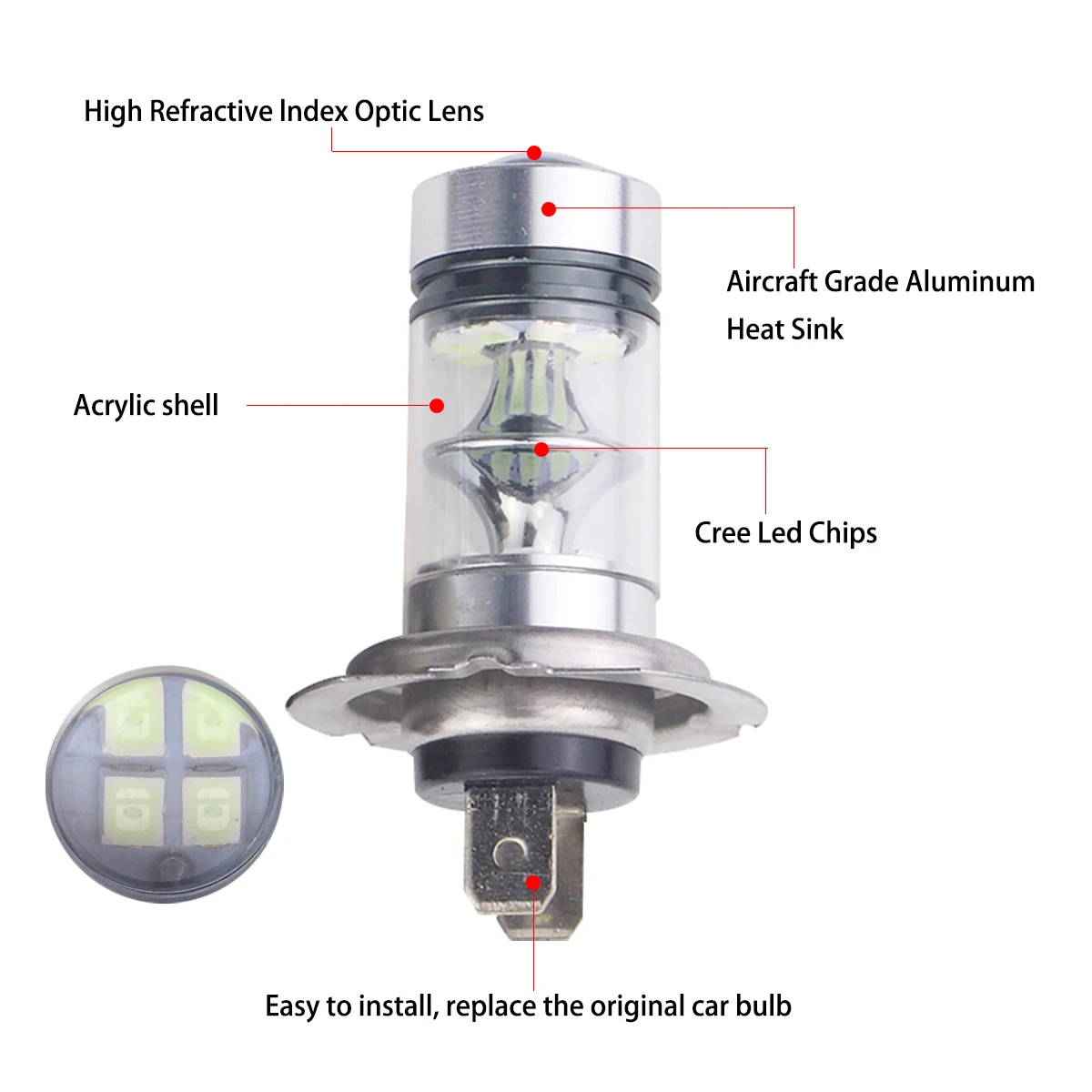 High Refractive Index Optic Lens

Aircraft Grade Aluminum Heat Sink

Acrylic shell

Cree Led Chips

Easy to install, replace the original car bulb