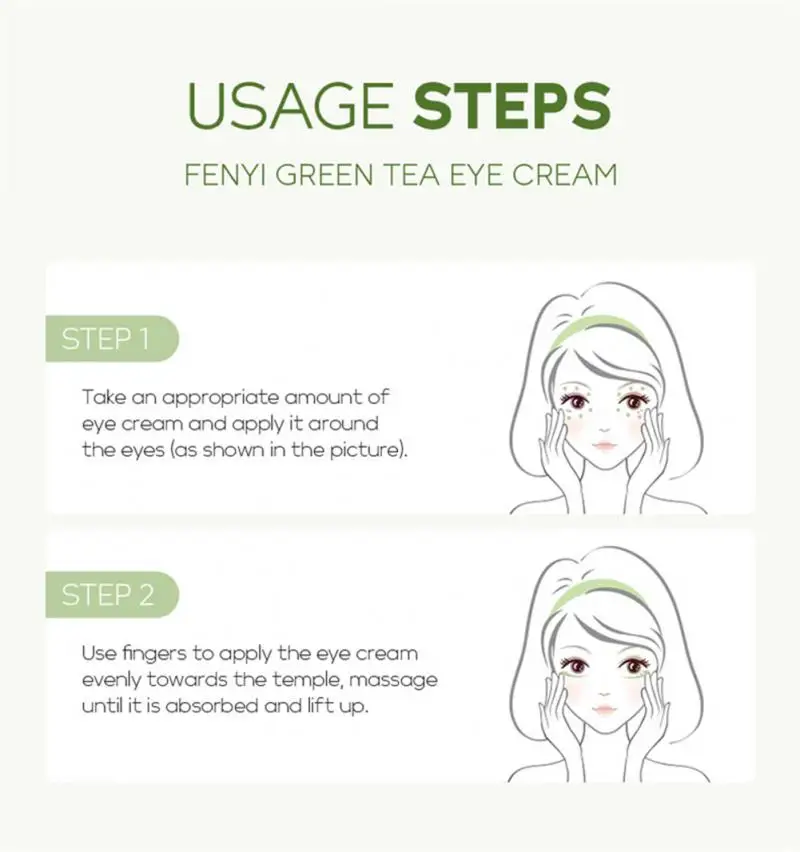 USAGE STEPS
FENYI GREEN TEA EYE CREAM

STEP 1

Take an appropriate amount of eye cream and apply it around the eyes (as shown in the picture).

STEP 2

Use fingers to apply the eye cream evenly towards the temple, massage until it is absorbed and lift up.