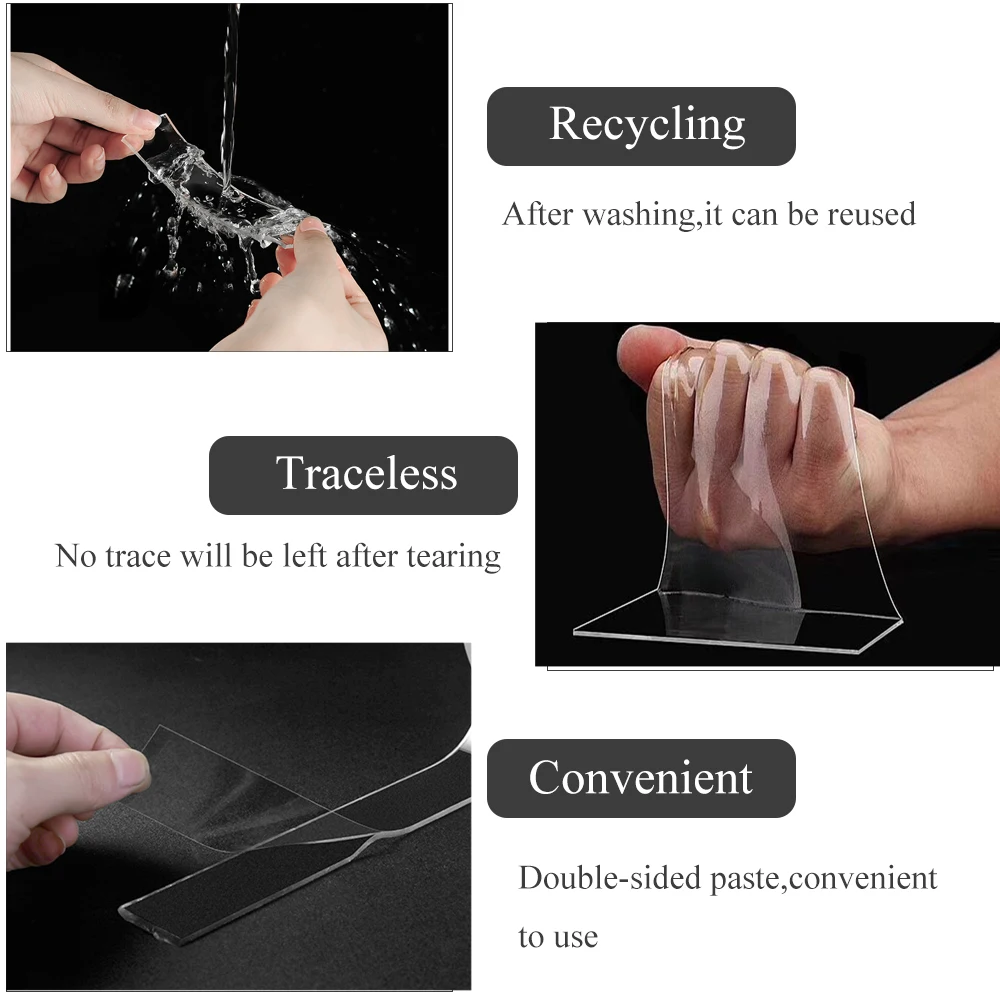 Recycling

After washing,it can be reused

Traceless

No trace will be left after tearing

Convenient

Double-sided paste,convenient to use