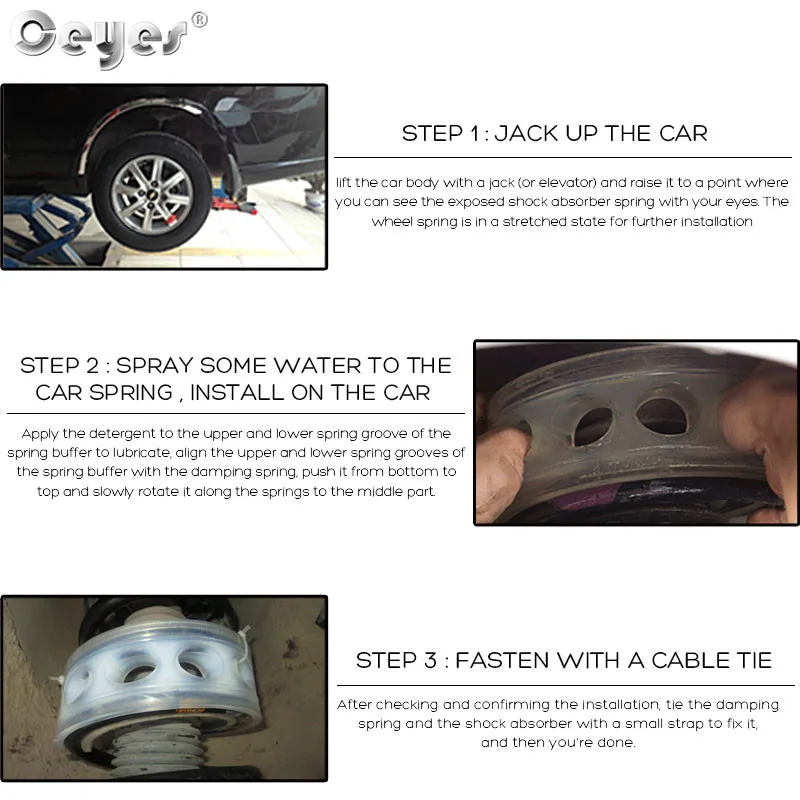 Ceyes®

STEP 1 : JACK UP THE CAR

lift the car body with a jack (or elevator) and raise it to a point where you can see the exposed shock absorber spring with your eyes. The wheel spring is in a stretched state for further installation

STEP 2 : SPRAY SOME WATER TO THE CAR SPRING , INSTALL ON THE CAR

Apply the detergent to the upper and lower spring groove of the spring buffer to lubricate, align the upper and lower spring grooves of the spring buffer with the damping spring, push it from bottom to top and slowly rotate it along the springs to the middle part.

STEP 3 : FASTEN WITH A CABLE TIE

After checking and confirming the installation, tie the damping spring and the shock absorber with a small strap to fix it, and then you're done.