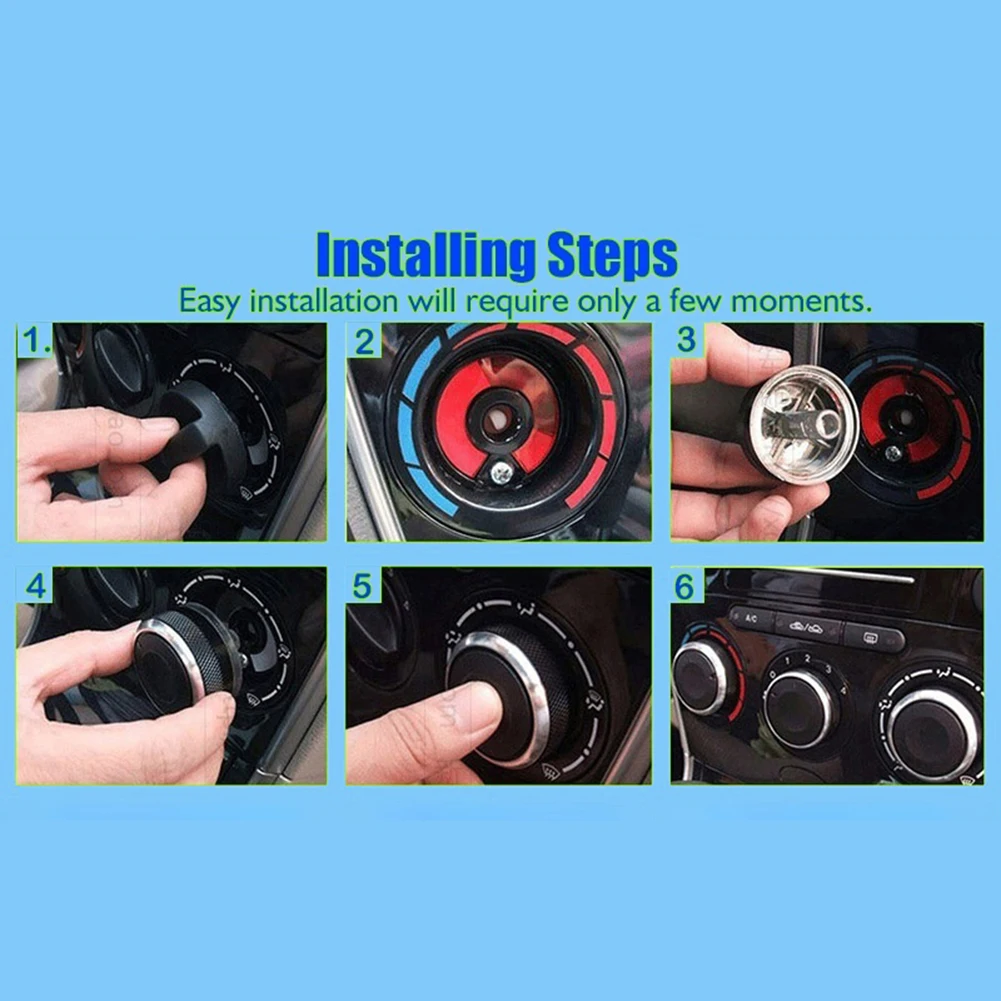 Installing Steps
Easy installation will require only a few moments.

1.

2

3

4

5

6

A/C

0 1 2 3 4