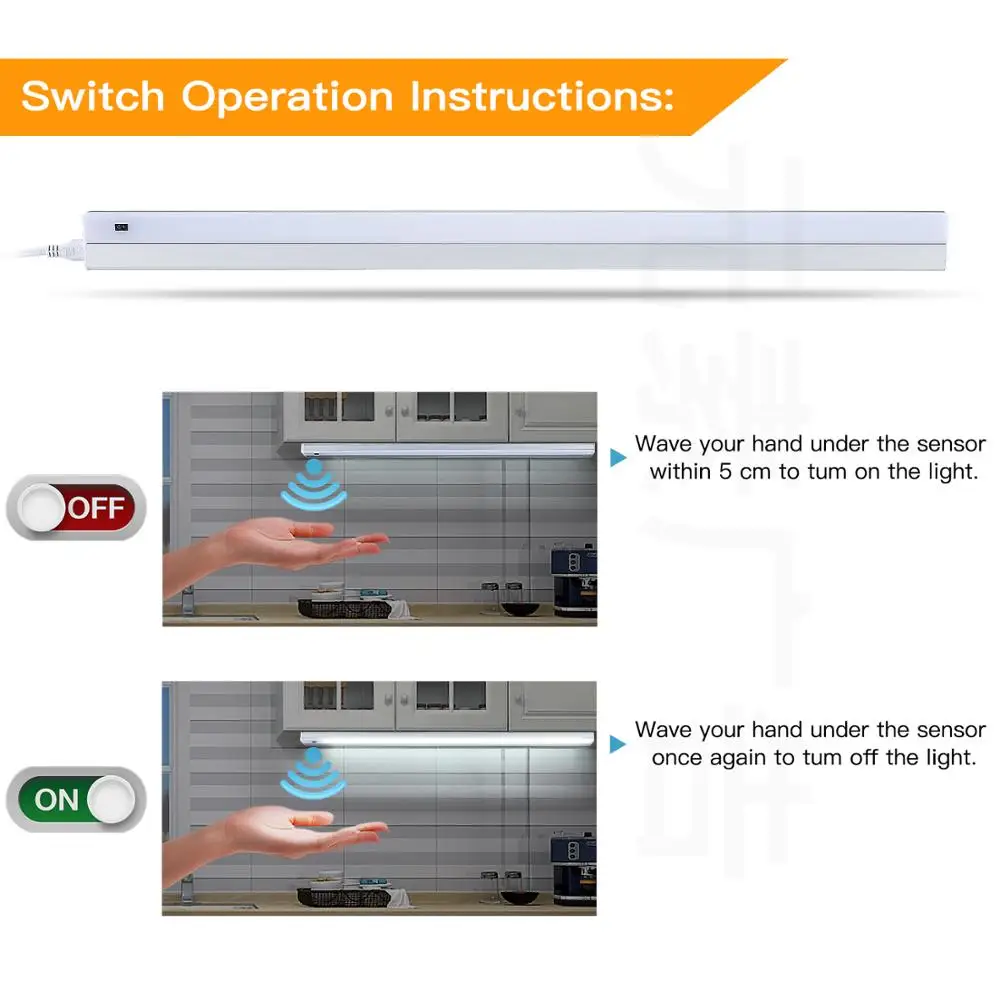 Switch Operation Instructions:

OFF

Wave your hand under the sensor within 5 cm to tum on the light.

ON

Wave your hand under the sensor once again to tum off the light.