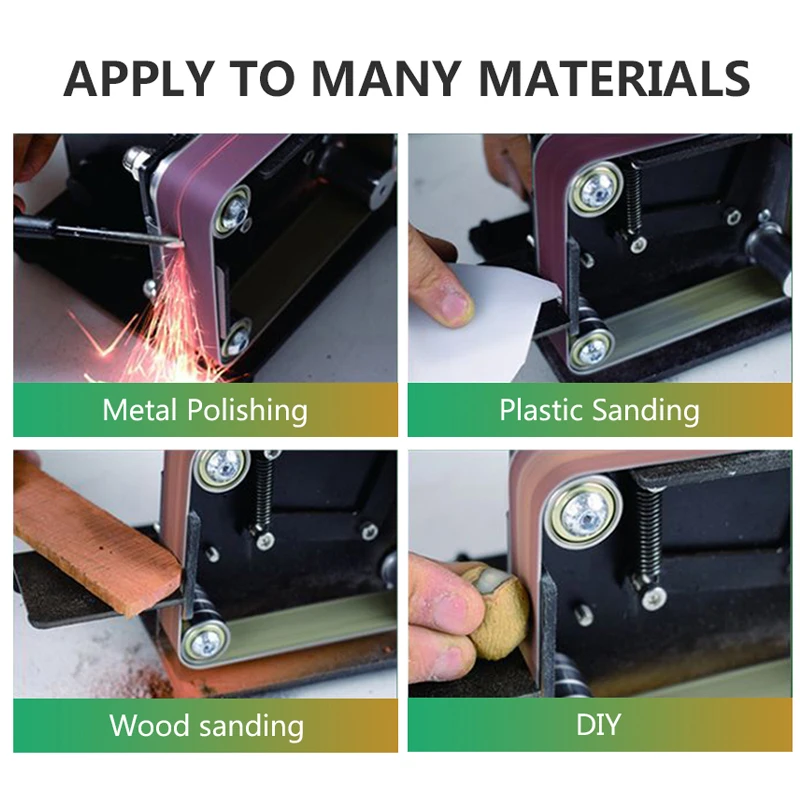 APPLY TO MANY MATERIALS

Metal Polishing

Plastic Sanding

Wood sanding

DIY